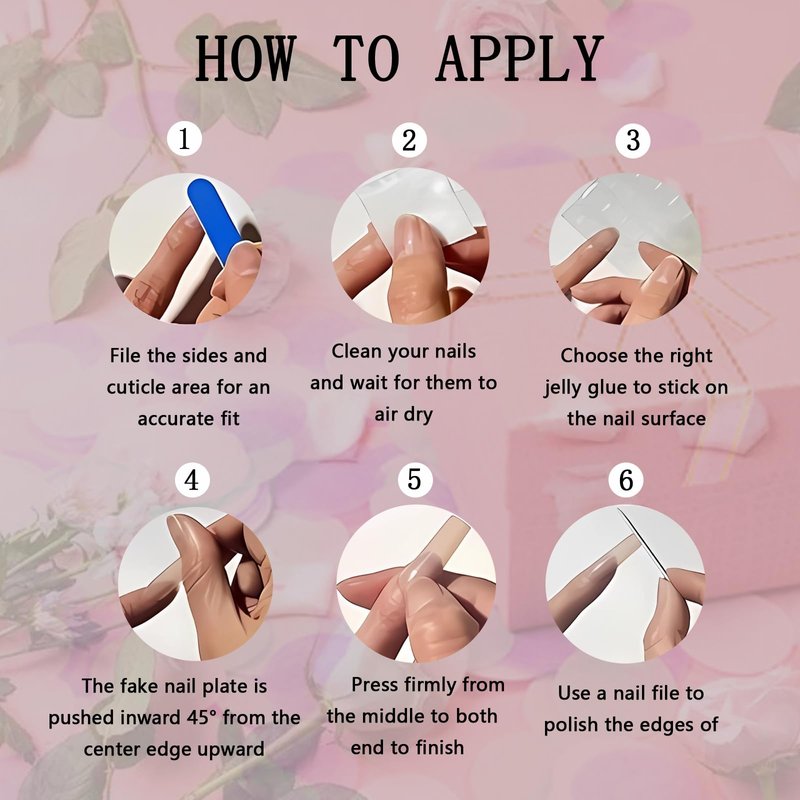 HOW TO APPLY

1

File the sides and cuticle area for an accurate fit

2

Clean your nails and wait for them to air dry

3

Choose the right jelly glue to stick on the nail surface

4

The fake nail plate is pushed inward 45° from the center edge upward

5

Press firmly from the middle to both end to finish

6

Use a nail file to polish the edges of