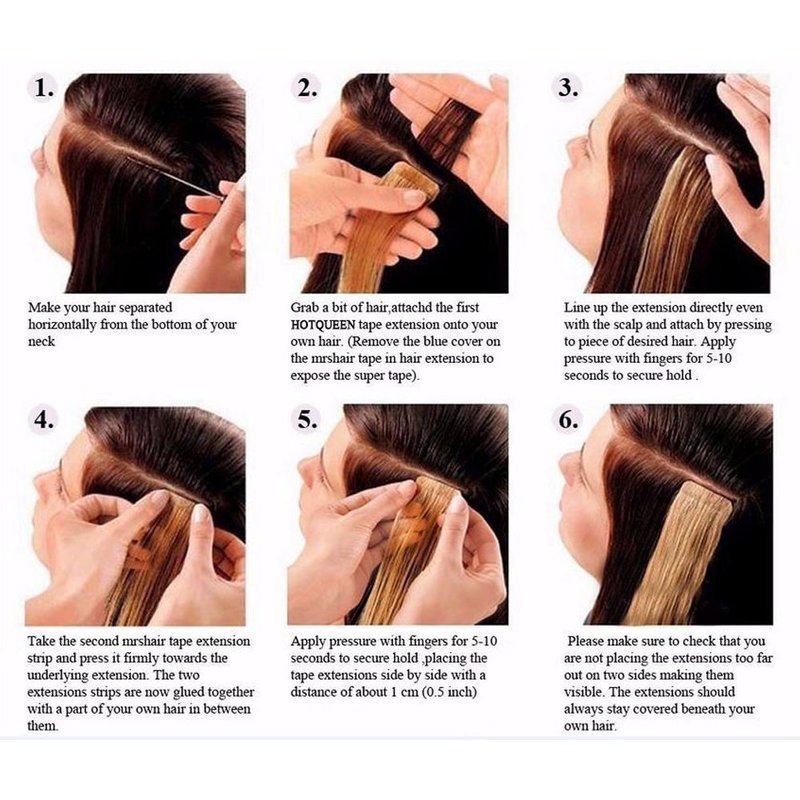 1.

Make your hair separated horizontally from the bottom of your neck

2.

Grab a bit of hair,attachd the first HOTQUEEN tape extension onto your own hair. (Remove the blue cover on the mrshair tape in hair extension to expose the super tape).

3.

Line up the extension directly even with the scalp and attach by pressing to piece of desired hair. Apply pressure with fingers for 5-10 seconds to secure hold .

4.

Take the second mrshair tape extension strip and press it firmly towards the underlying extension. The two extensions strips are now glued together with a part of your own hair in between them.

5.

Apply pressure with fingers for 5-10 seconds to secure hold ,placing the tape extensions side by side with a distance of about 1 cm (0.5 inch)

6.

Please make sure to check that you are not placing the extensions too far out on two sides making them visible. The extensions should always stay covered beneath your own hair.