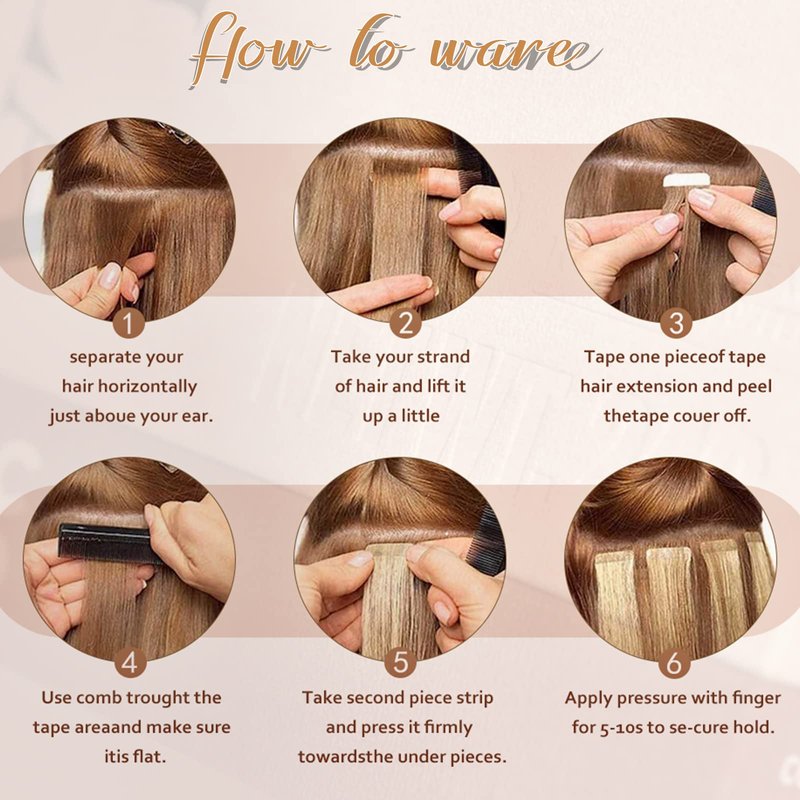 How to ware

1
separate your hair horizontally just aboue your ear.

2
Take your strand of hair and lift it up a little

3
Tape one pieceof tape hair extension and peel thetape couer off.

4
Use comb trought the tape areaand make sure itis flat.

5
Take second piece strip and press it firmly towardsthe under pieces.

6
Apply pressure with finger for 5-10s to se-cure hold.