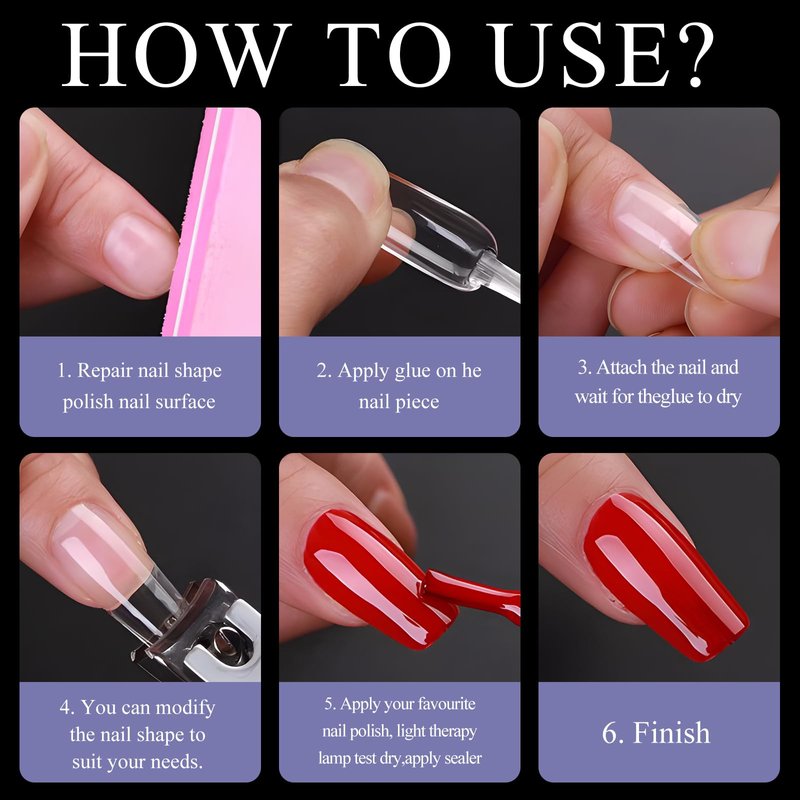 HOW TO USE?

1. Repair nail shape polish nail surface

2. Apply glue on he nail piece

3. Attach the nail and wait for theglue to dry

4. You can modify the nail shape to suit your needs.

5. Apply your favourite nail polish, light therapy lamp test dry,apply sealer

6. Finish