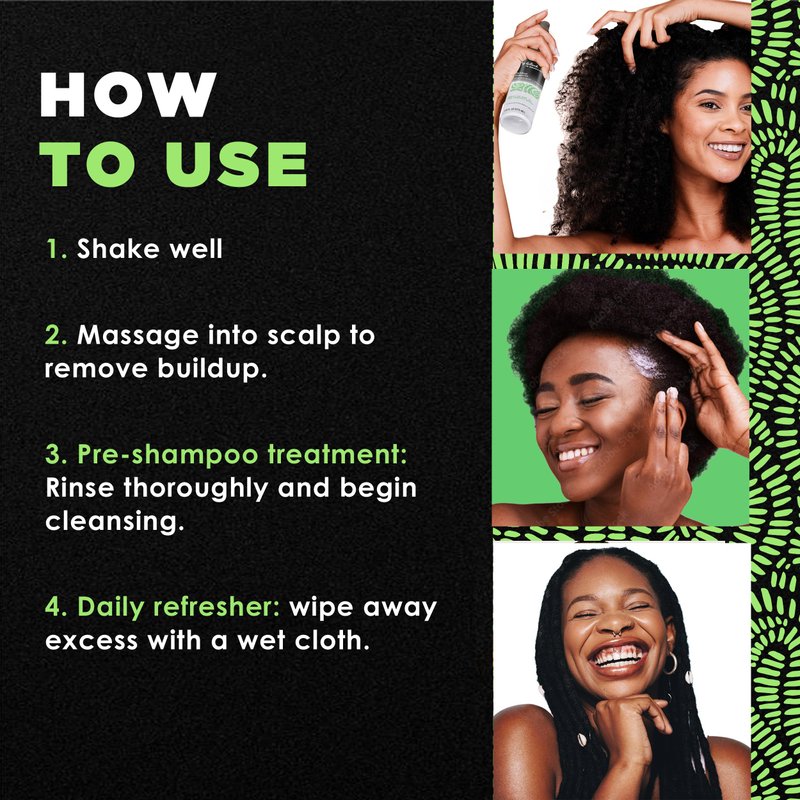 HOW
TO USE

1. Shake well

2. Massage into scalp to remove buildup.

3. Pre-shampoo treatment: Rinse thoroughly and begin cleansing.

4. Daily refresher: wipe away excess with a wet cloth.