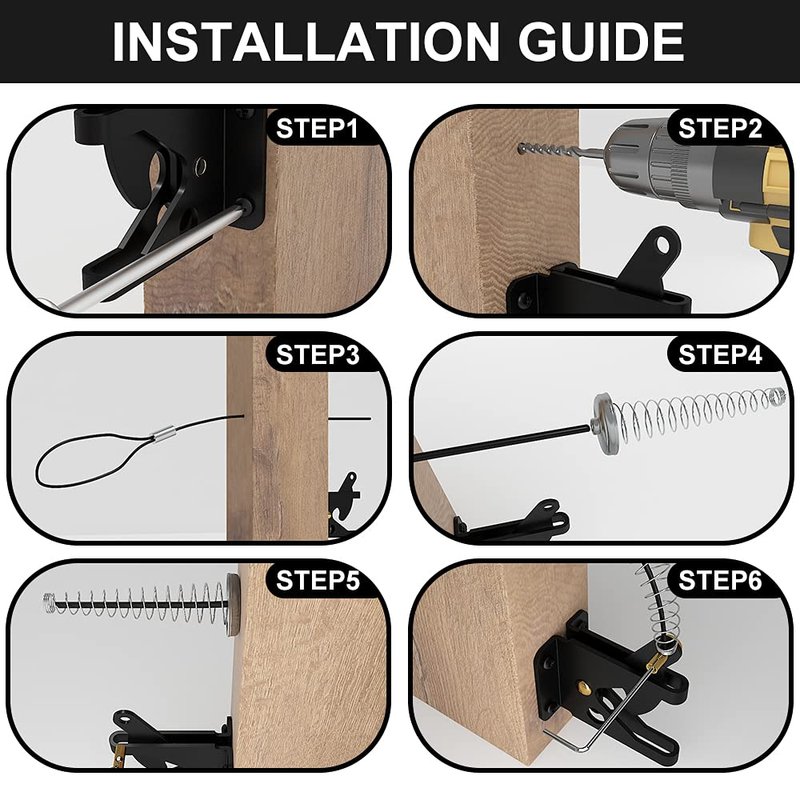 INSTALLATION GUIDE

STEP1

STEP2

STEP3

STEP4

STEP5

STEP6