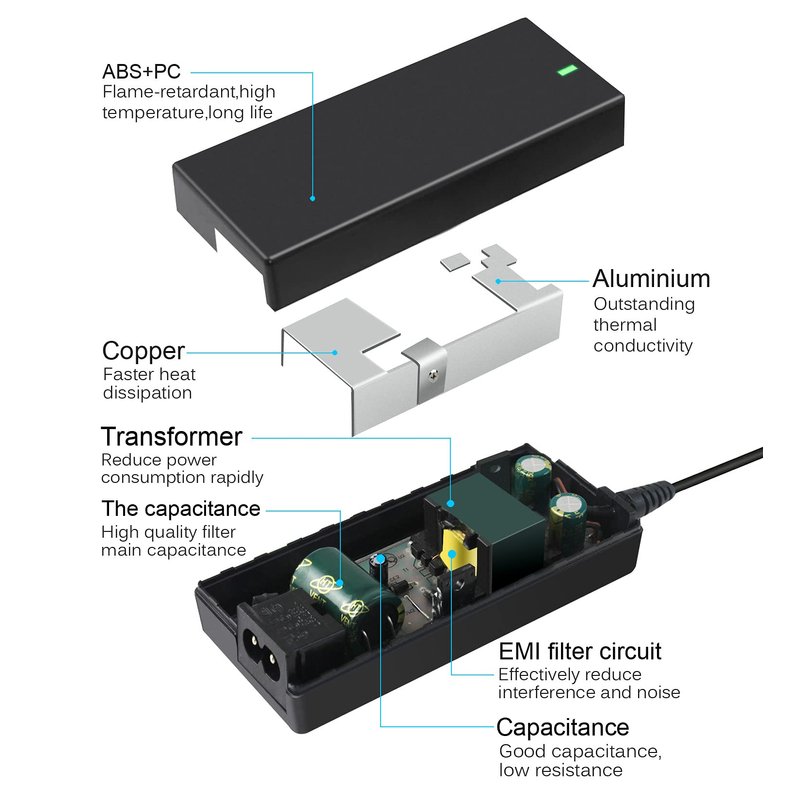 ABS+PC
Flame-retardant,high temperature,long life

Aluminium
Outstanding thermal conductivity

Copper
Faster heat dissipation

Transformer
Reduce power consumption rapidly

The capacitance
High quality filter main capacitance

EMI filter circuit
Effectively reduce interference and noise

Capacitance
Good capacitance, low resistance