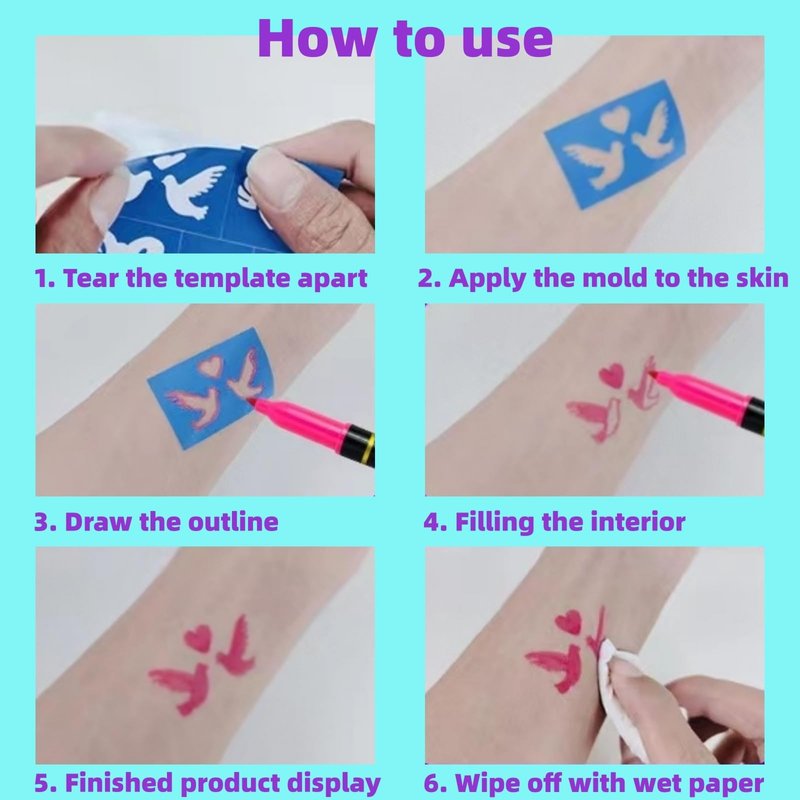 How to use

1. Tear the template apart

2. Apply the mold to the skin

3. Draw the outline

4. Filling the interior

5. Finished product display

6. Wipe off with wet paper