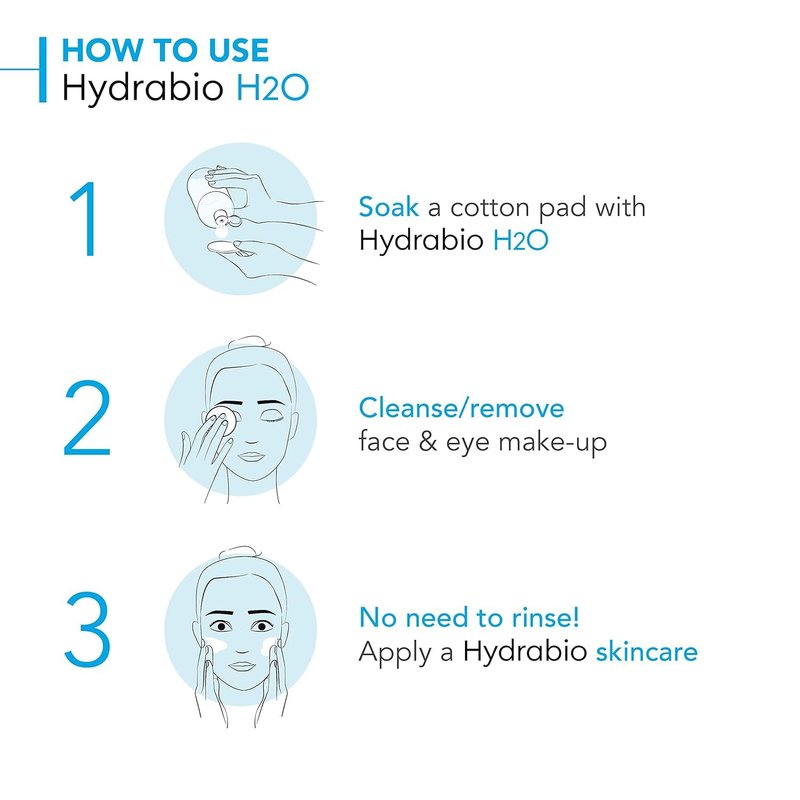 HOW TO USE
Hydrabio H2O

1

Soak a cotton pad with Hydrabio H2O

2

Cleanse/remove face & eye make-up

3

No need to rinse!
Apply a Hydrabio skincare