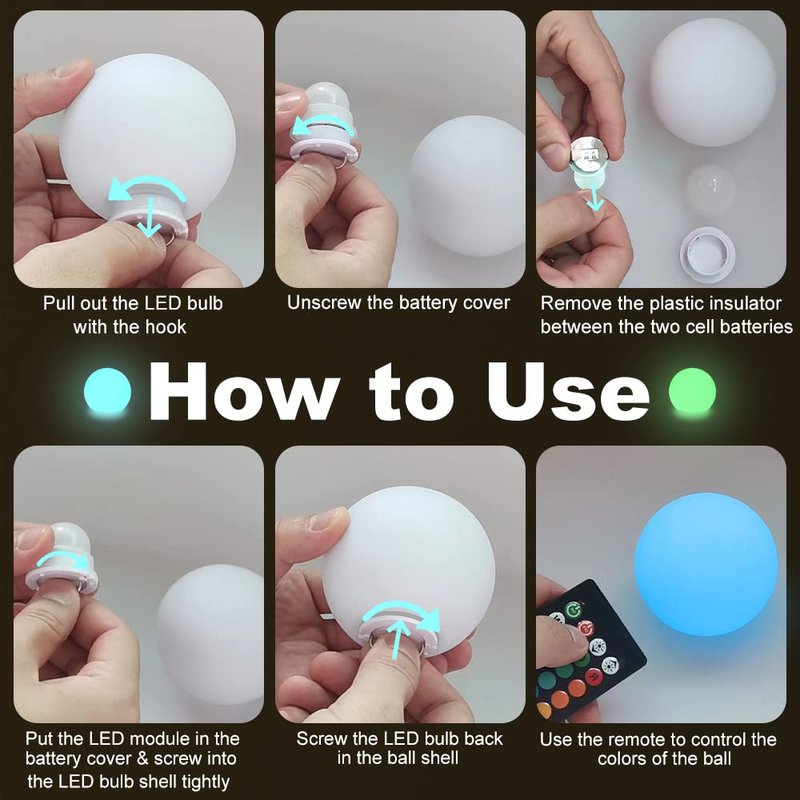 Pull out the LED bulb with the hook

Unscrew the battery cover

Remove the plastic insulator between the two cell batteries

How to Use

Put the LED module in the battery cover & screw into the LED bulb shell tightly

Screw the LED bulb back in the ball shell

Use the remote to control the colors of the ball