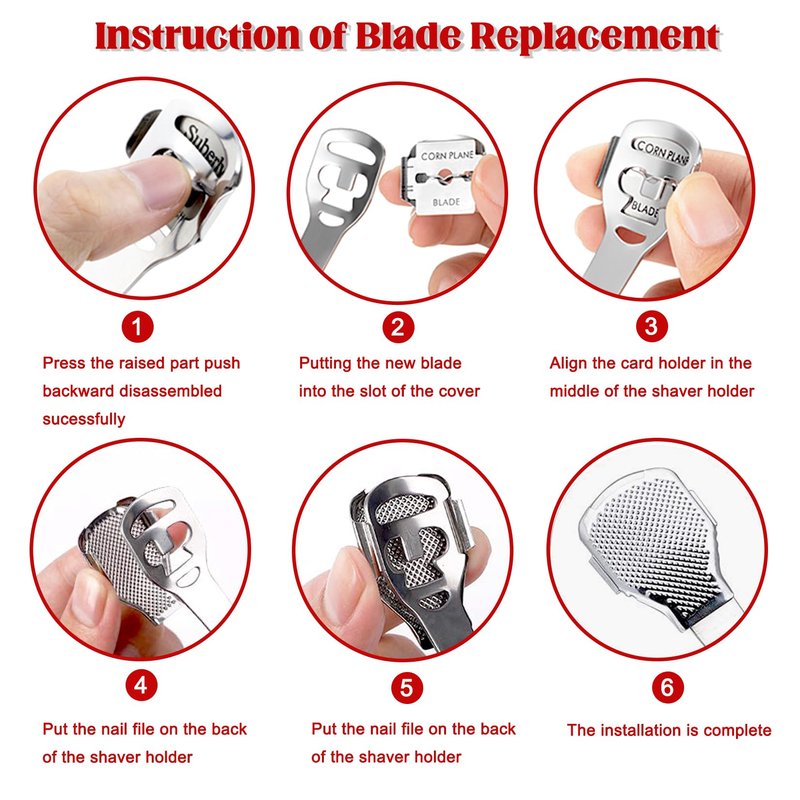 Instruction of Blade Replacement

Suberly

CORN PLANE
BLADE

CORN PLANE
BLADE

1
Press the raised part push backward disassembled sucessfully

2
Putting the new blade into the slot of the cover

3
Align the card holder in the middle of the shaver holder

4
Put the nail file on the back of the shaver holder

5
Put the nail file on the back of the shaver holder

6
The installation is complete