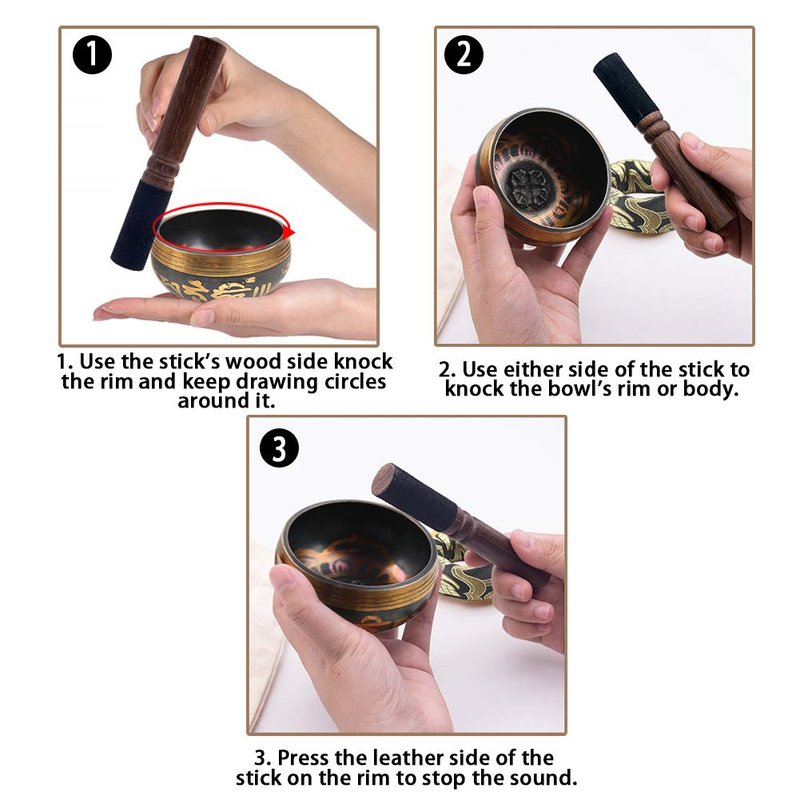 1

1. Use the stick's wood side knock the rim and keep drawing circles around it.

2

2. Use either side of the stick to knock the bowl's rim or body.

3

3. Press the leather side of the stick on the rim to stop the sound.