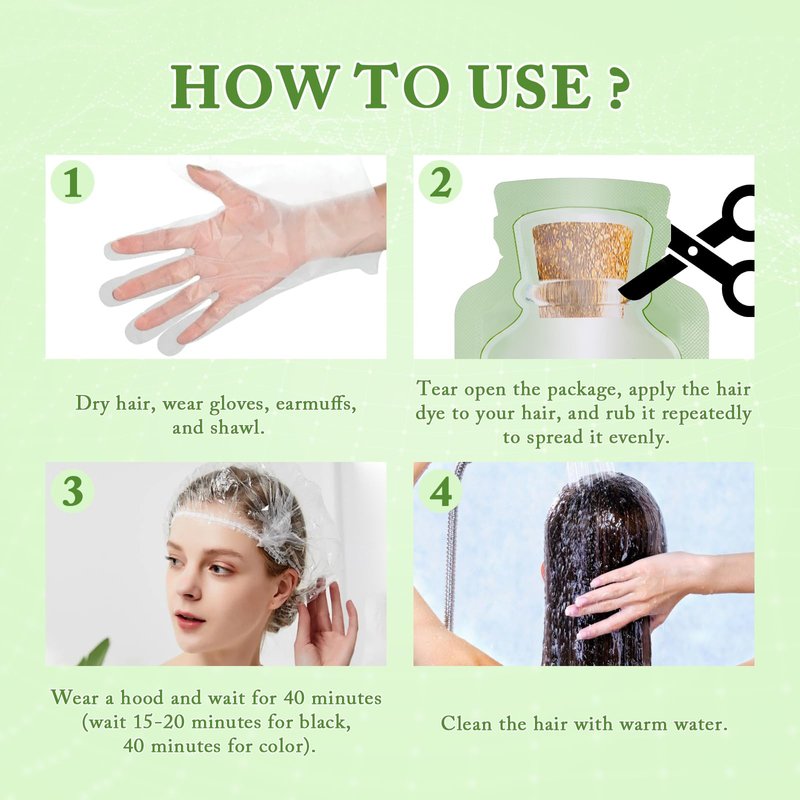 HOW TO USE ?

1

Dry hair, wear gloves, earmuffs, and shawl.

2

Tear open the package, apply the hair dye to your hair, and rub it repeatedly to spread it evenly.

3

Wear a hood and wait for 40 minutes (wait 15-20 minutes for black, 40 minutes for color).

4

Clean the hair with warm water.