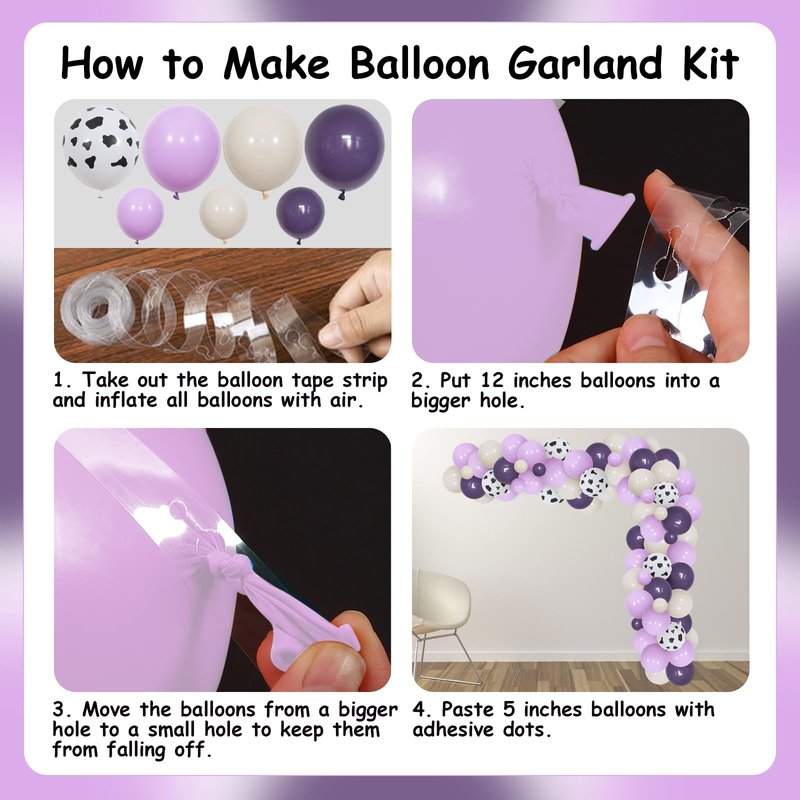 How to Make Balloon Garland Kit

1. Take out the balloon tape strip and inflate all balloons with air.

2. Put 12 inches balloons into a bigger hole.

3. Move the balloons from a bigger hole to a small hole to keep them from falling off.

4. Paste 5 inches balloons with adhesive dots.