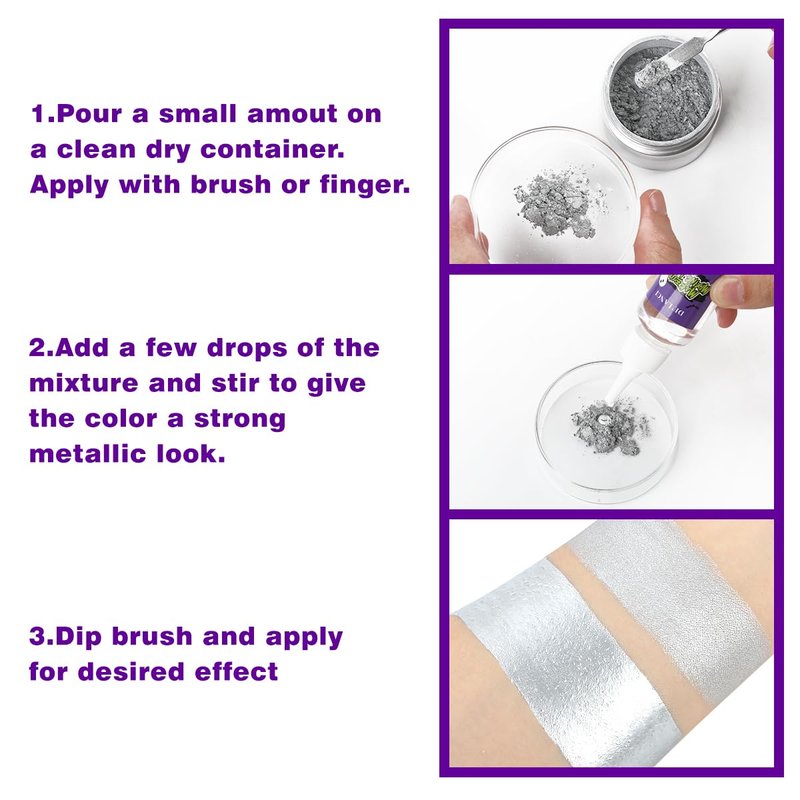 1.Pour a small amout on a clean dry container. Apply with brush or finger.

2.Add a few drops of the mixture and stir to give the color a strong metallic look.

3.Dip brush and apply for desired effect