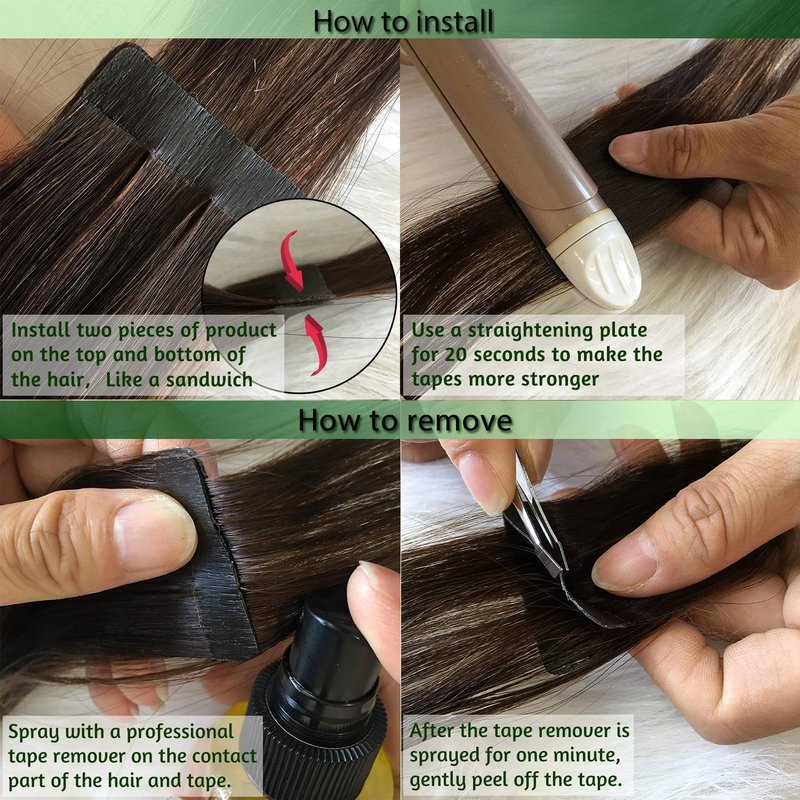 How to install

Install two pieces of product on the top and bottom of the hair,  Like a sandwich

Use a straightening plate for 20 seconds to make the tapes more stronger

How to remove

Spray with a professional tape remover on the contact part of the hair and tape.

After the tape remover is sprayed for one minute, gently peel off the tape.