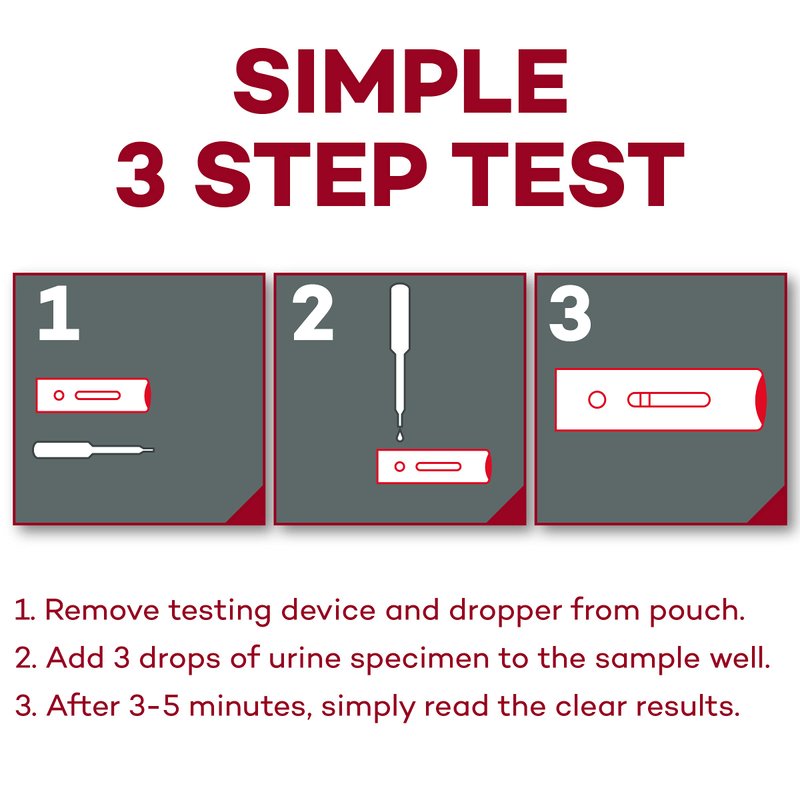 SIMPLE
3 STEP TEST

1

2

3

1. Remove testing device and dropper from pouch.
2. Add 3 drops of urine specimen to the sample well.
3. After 3-5 minutes, simply read the clear results.