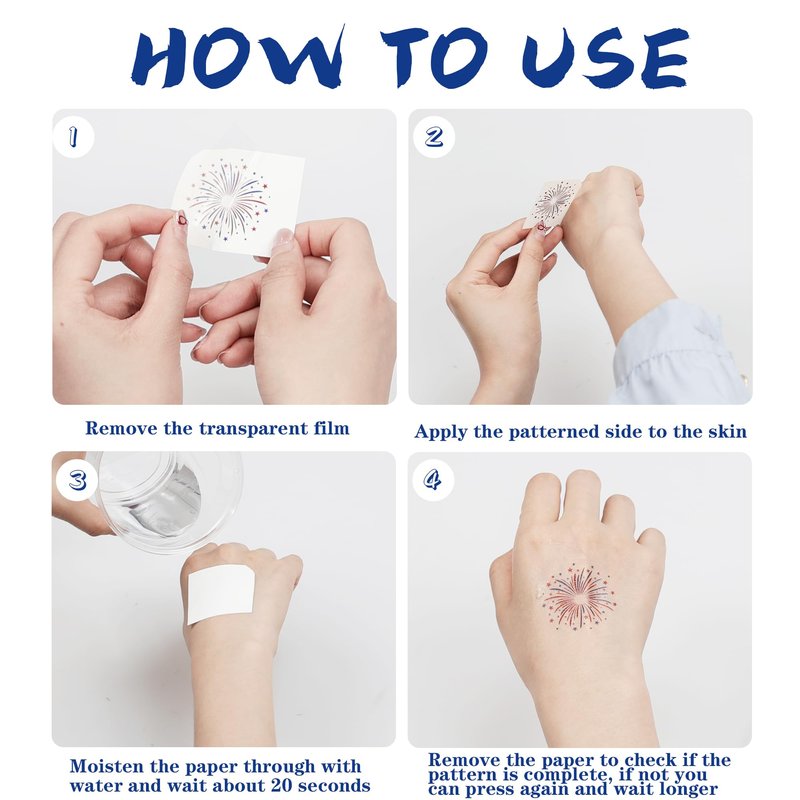 HOW TO USE

1

Remove the transparent film

2

Apply the patterned side to the skin

3

Moisten the paper through with water and wait about 20 seconds

4

Remove the paper to check if the pattern is complete, if not you can press again and wait longer