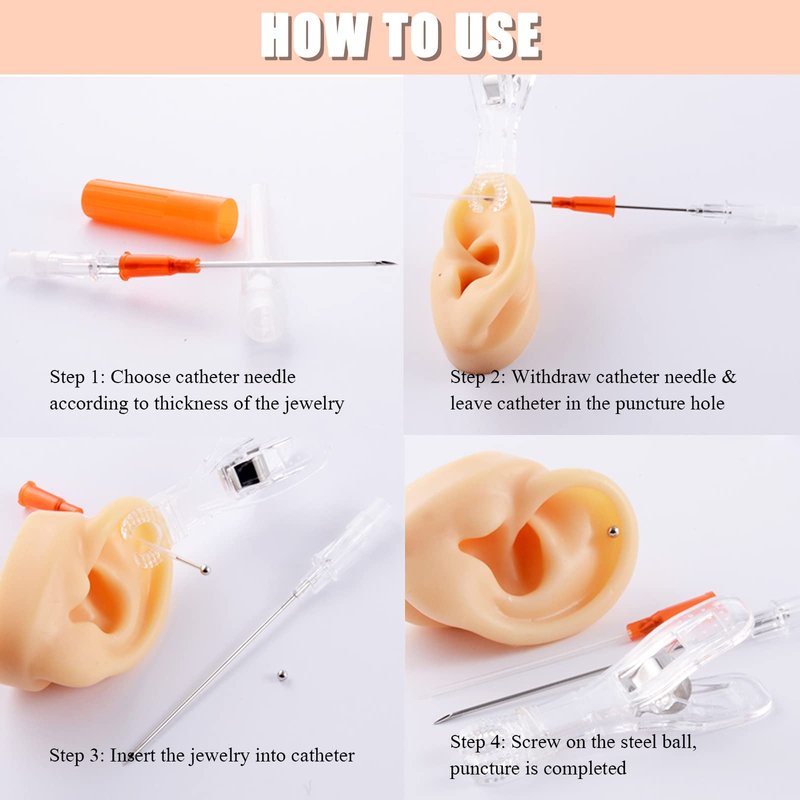 HOW TO USE

Step 1: Choose catheter needle according to thickness of the jewelry

Step 2: Withdraw catheter needle & leave catheter in the puncture hole

Step 3: Insert the jewelry into catheter

Step 4: Screw on the steel ball, puncture is completed