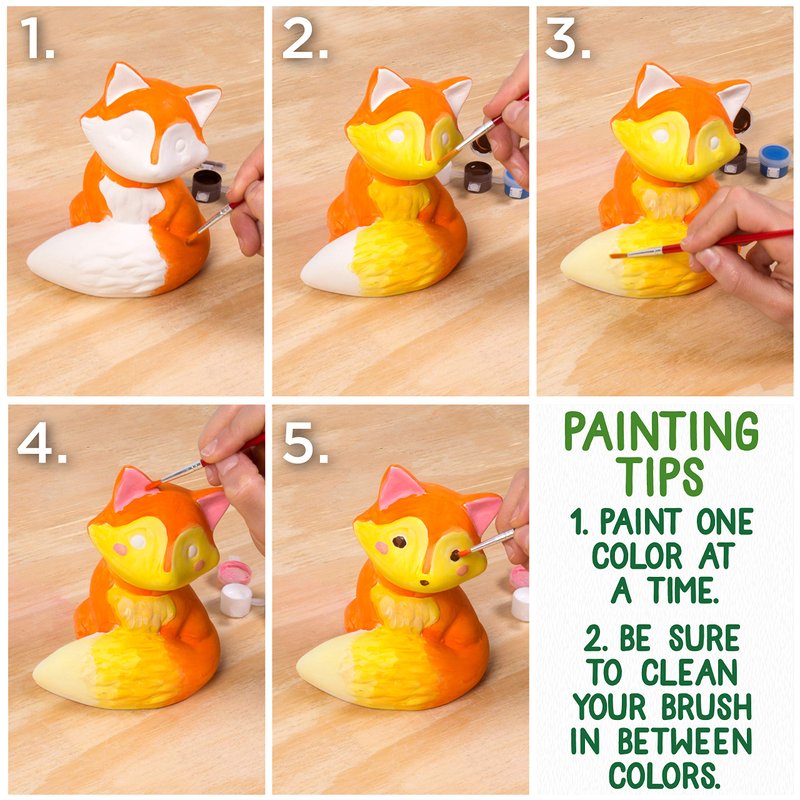 1.

2.

3.

4.

5.

PAINTING TIPS

1. PAINT ONE COLOR AT A TIME.

2. BE SURE TO CLEAN YOUR BRUSH IN BETWEEN COLORS.