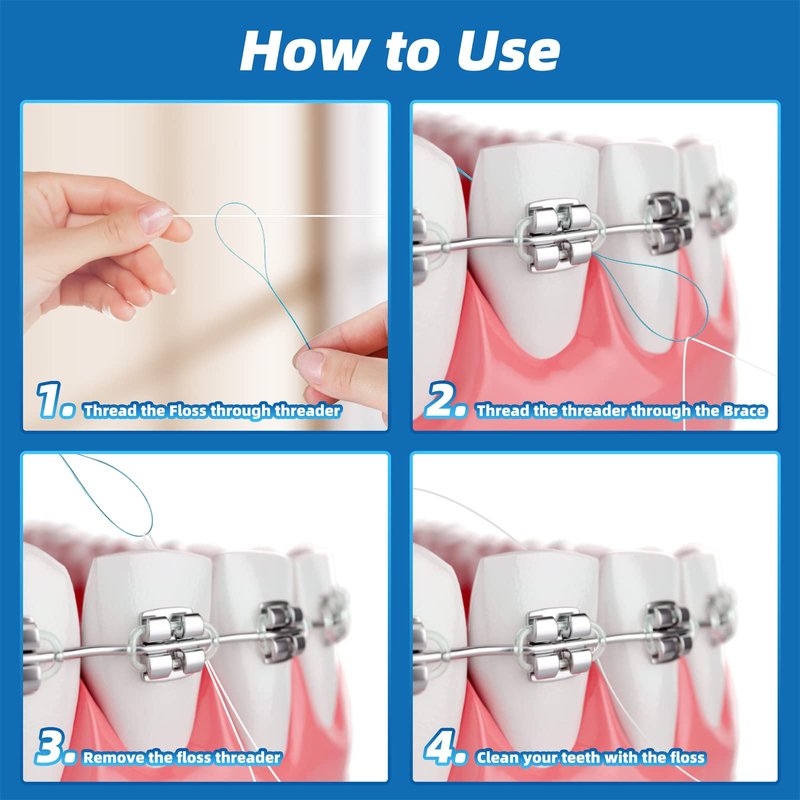 How to Use

1. Thread the Floss through threader

2. Thread the threader through the Brace

3. Remove the floss threader

4. Clean your teeth with the floss