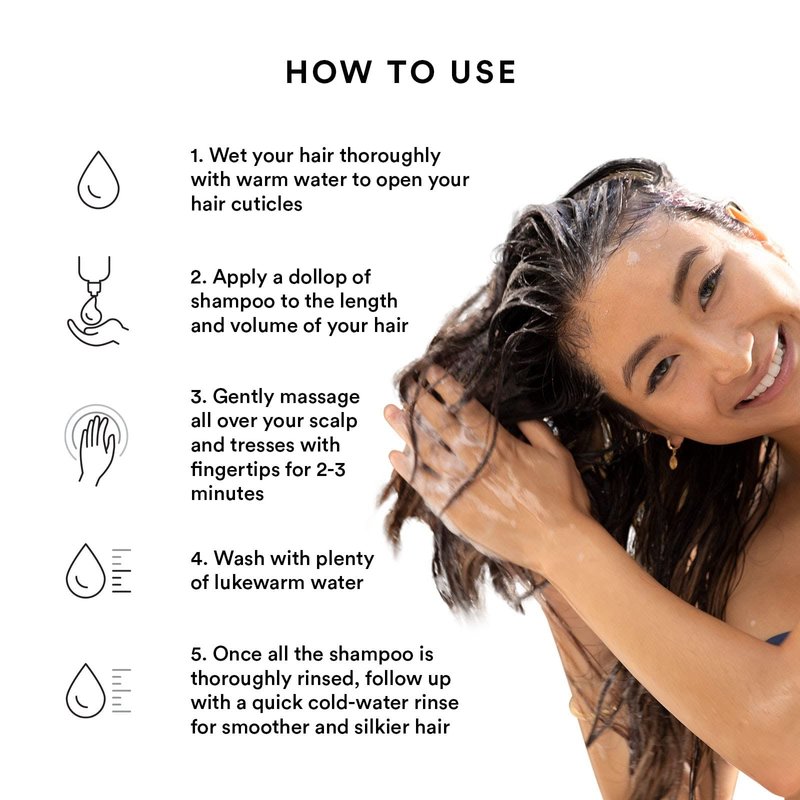 HOW TO USE

1. Wet your hair thoroughly with warm water to open your hair cuticles

2. Apply a dollop of shampoo to the length and volume of your hair

3. Gently massage all over your scalp and tresses with fingertips for 2-3 minutes

4. Wash with plenty of lukewarm water

5. Once all the shampoo is thoroughly rinsed, follow up with a quick cold-water rinse for smoother and silkier hair