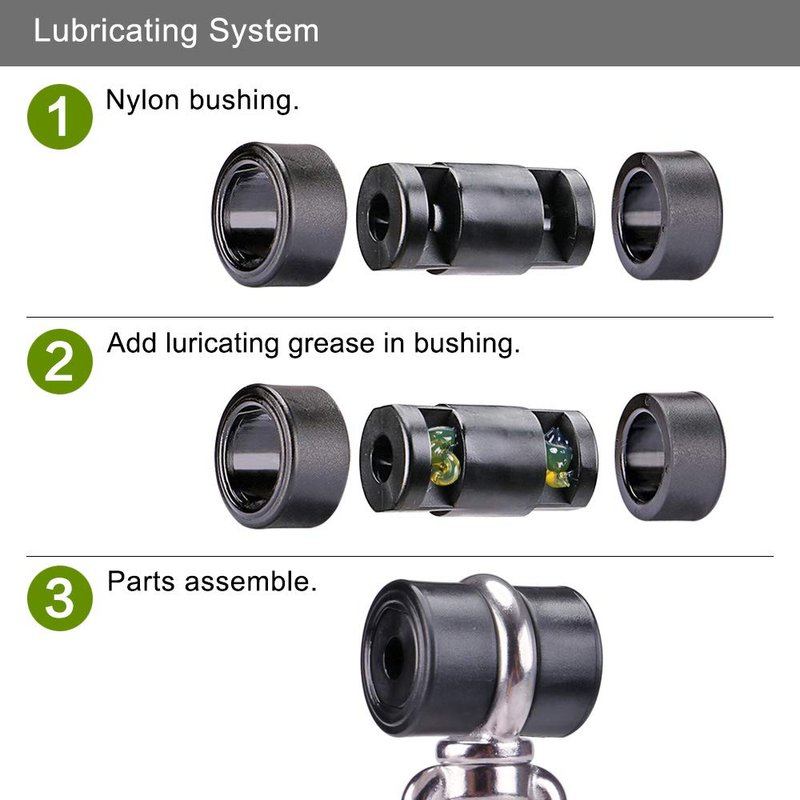 Lubricating System

1 Nylon bushing.

2 Add luricating grease in bushing.

3 Parts assemble.