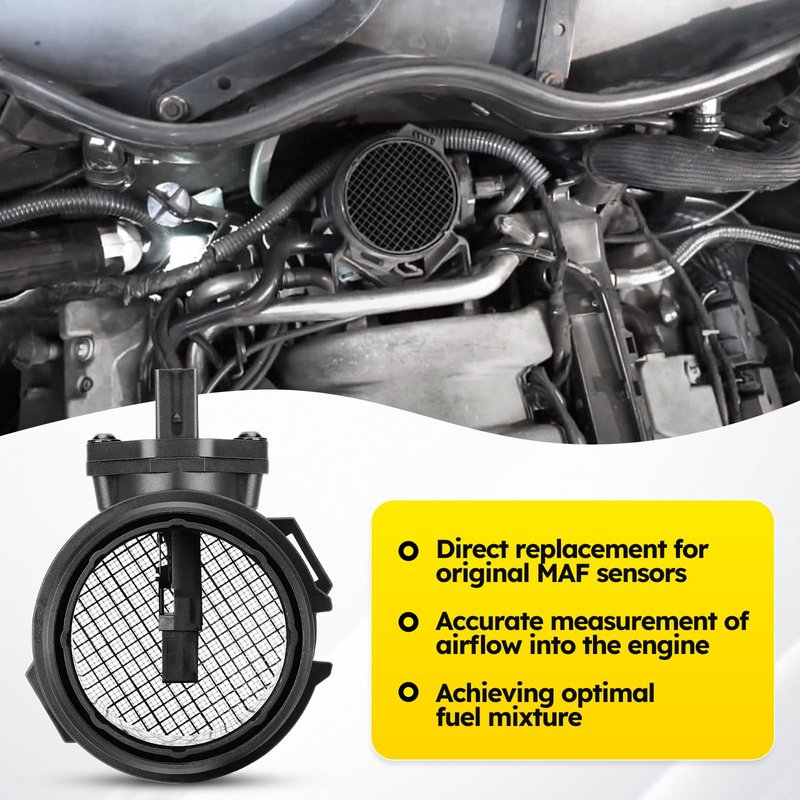 Direct replacement for original MAF sensors

Accurate measurement of airflow into the engine

Achieving optimal fuel mixture