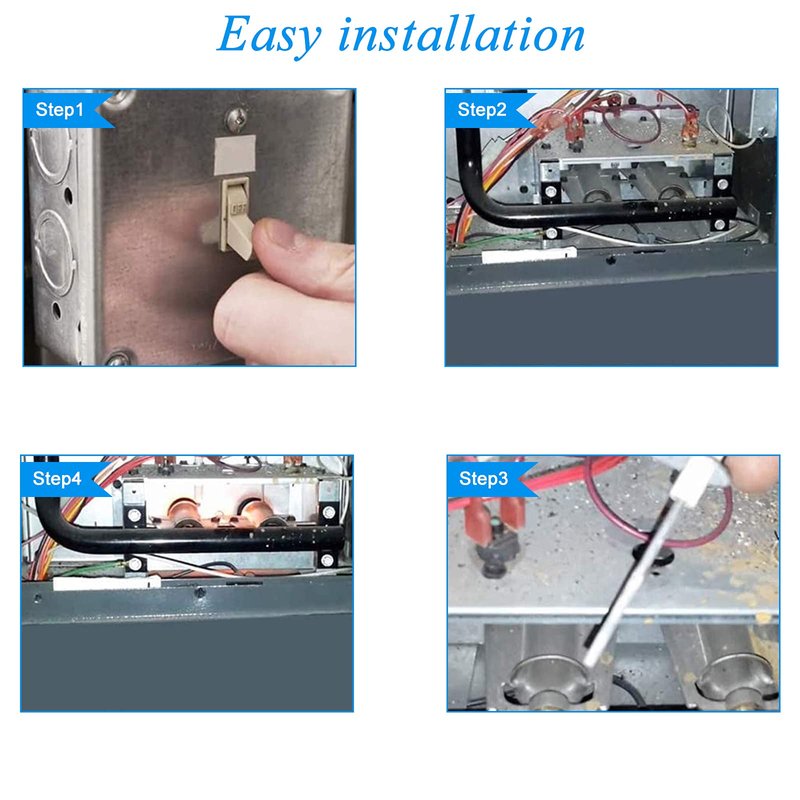 Easy installation

Step1

Step2

Step4

Step3