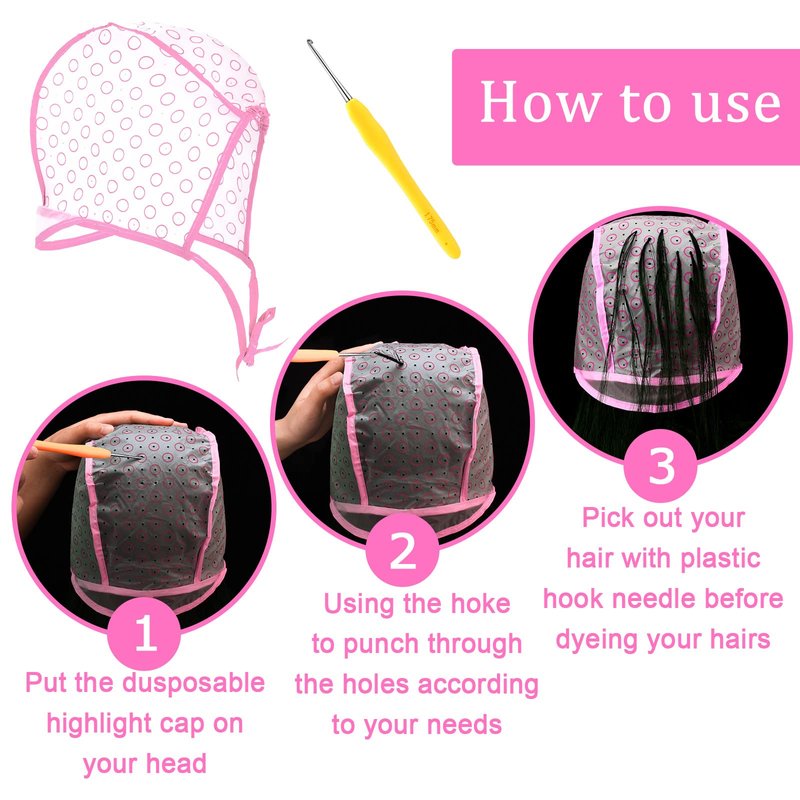 How to use

1
Put the dusposable highlight cap on your head

2
Using the hoke to punch through the holes according to your needs

3
Pick out your hair with plastic hook needle before dyeing your hairs