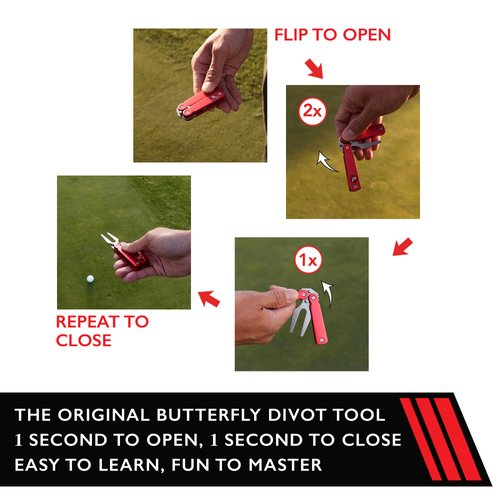 FLIP TO OPEN

2x

1x

REPEAT TO CLOSE

THE ORIGINAL BUTTERFLY DIVOT TOOL
1 SECOND TO OPEN, 1 SECOND TO CLOSE
EASY TO LEARN, FUN TO MASTER