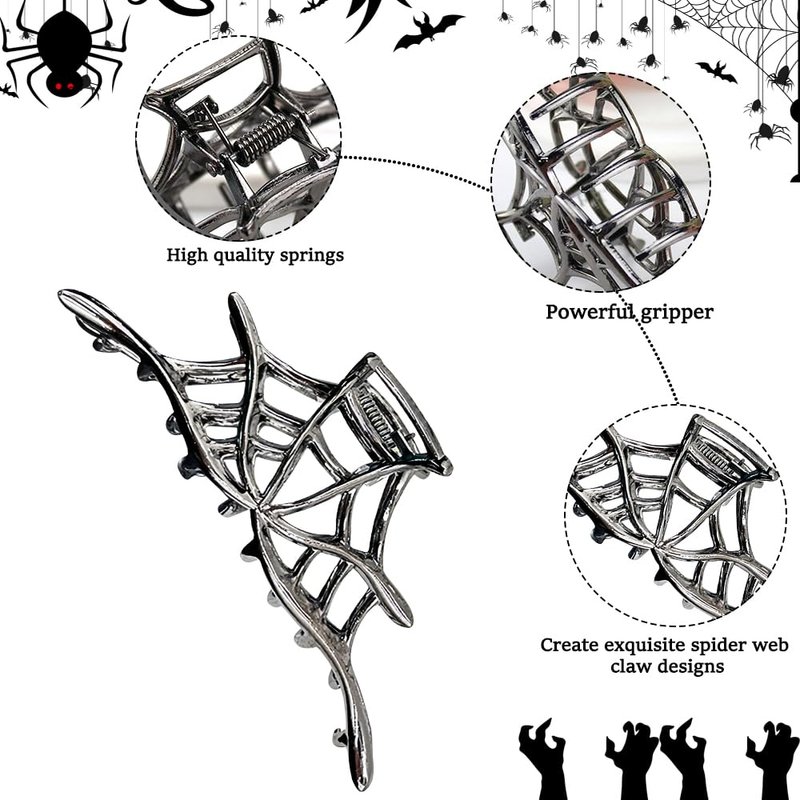 High quality springs

Powerful gripper

Create exquisite spider web claw designs