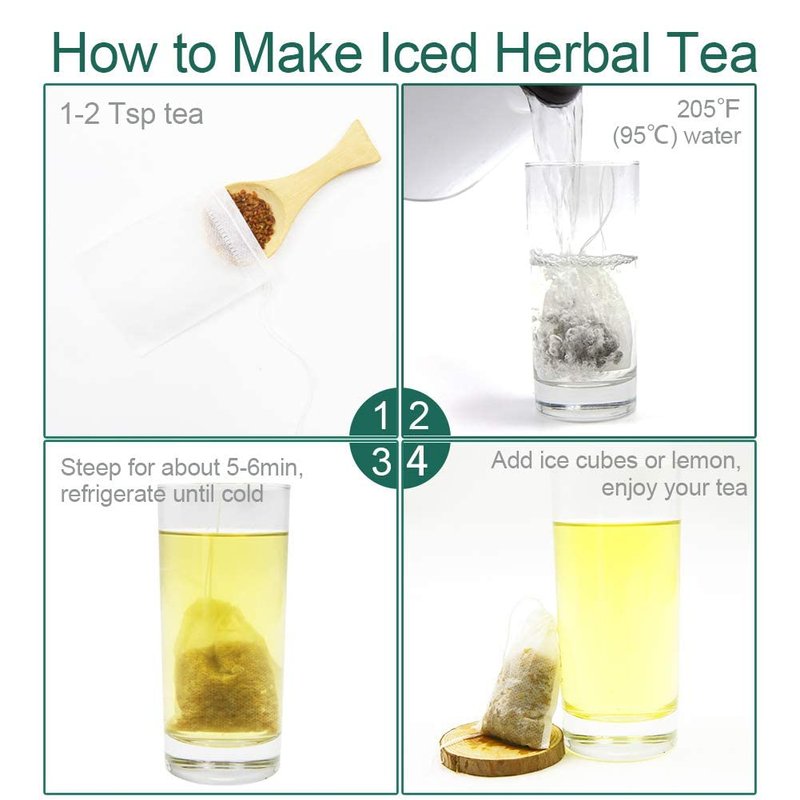 How to Make Iced Herbal Tea

1-2 Tsp tea

205°F
(95°C) water

1 2
3 4

Steep for about 5-6min, refrigerate until cold

Add ice cubes or lemon, enjoy your tea