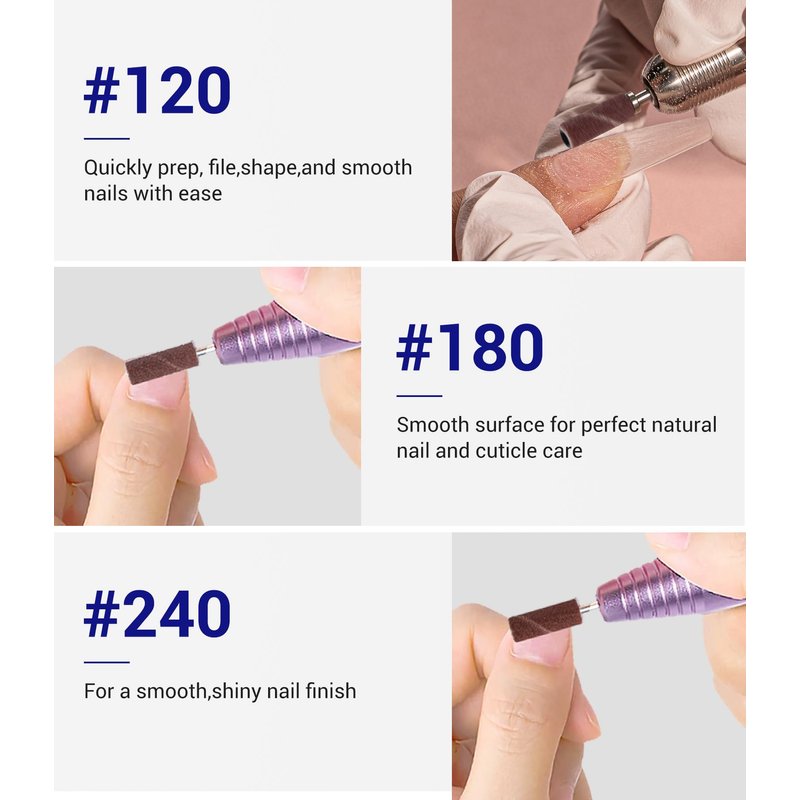 #120

Quickly prep, file,shape,and smooth nails with ease

#180

Smooth surface for perfect natural nail and cuticle care

#240

For a smooth,shiny nail finish