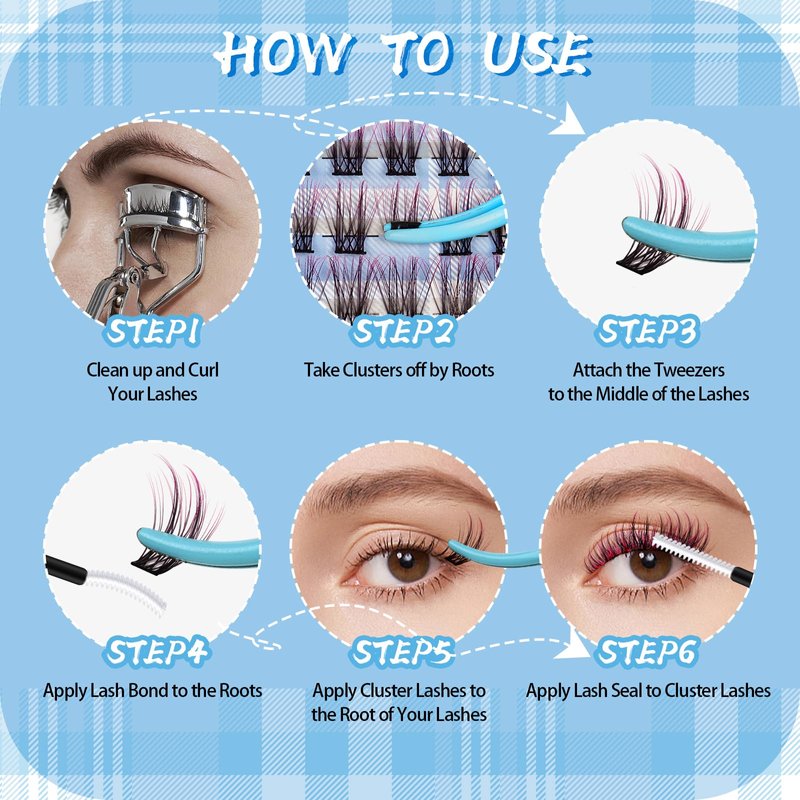 HOW TO USE

STEP1
Clean up and Curl Your Lashes

STEP2
Take Clusters off by Roots

STEP3
Attach the Tweezers to the Middle of the Lashes

STEP4
Apply Lash Bond to the Roots

STEP5
Apply Cluster Lashes to the Root of Your Lashes

STEP6
Apply Lash Seal to Cluster Lashes