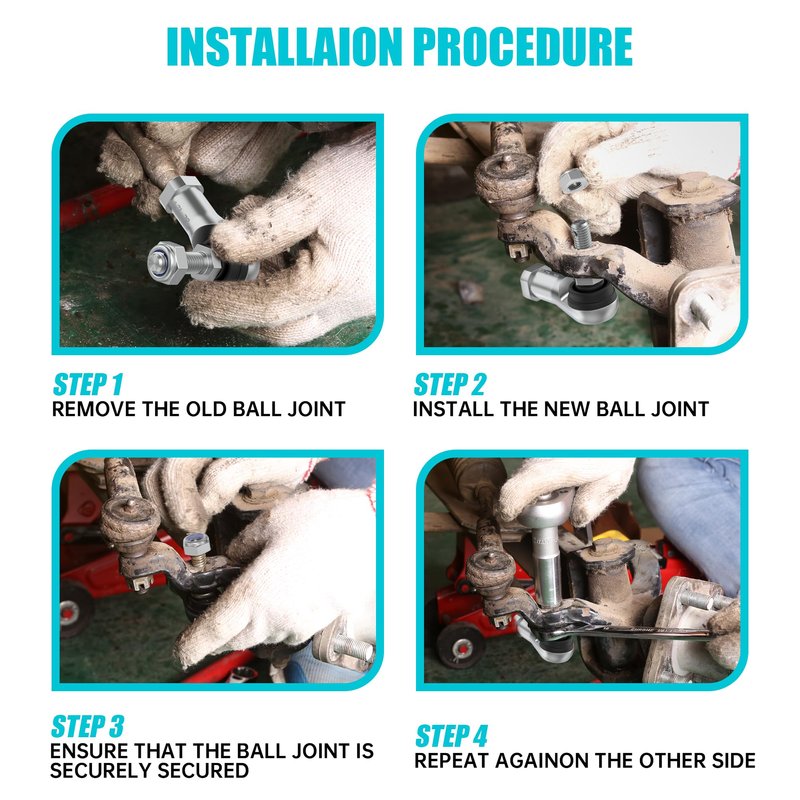 INSTALLAION PROCEDURE

STEP 1
REMOVE THE OLD BALL JOINT

STEP 2
INSTALL THE NEW BALL JOINT

STEP 3
ENSURE THAT THE BALL JOINT IS SECURELY SECURED

STEP 4
REPEAT AGAINON THE OTHER SIDE