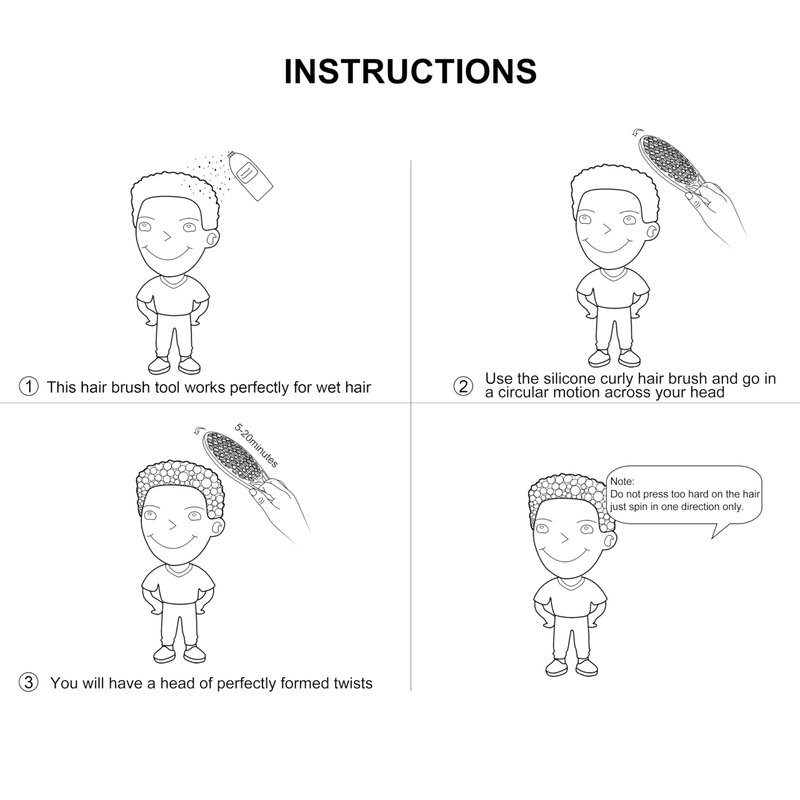 INSTRUCTIONS

① This hair brush tool works perfectly for wet hair

② Use the silicone curly hair brush and go in a circular motion across your head

5-20minutes

③ You will have a head of perfectly formed twists

Note:
Do not press too hard on the hair just spin in one direction only.