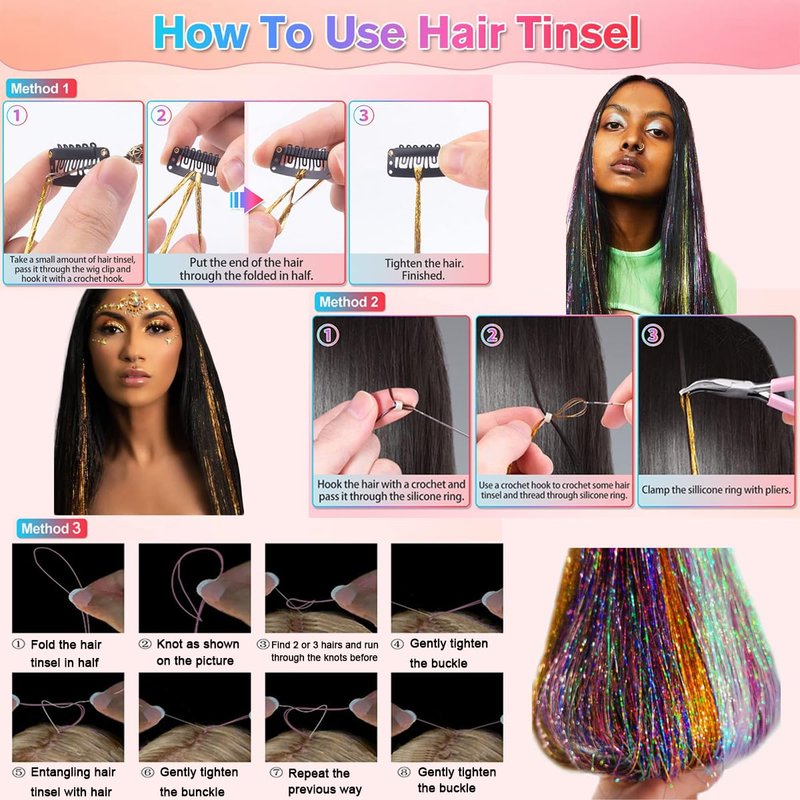 How To Use Hair Tinsel

Method 1

1
Take a small amount of hair tinsel, pass it through the wig clip and hook it with a crochet hook.

2
Put the end of the hair through the folded in half.

3
Tighten the hair. Finished.

Method 2

1
Hook the hair with a crochet and pass it through the silicone ring.

2
Use a crochet hook to crochet some hair tinsel and thread through silicone ring.

3
Clamp the sillicone ring with pliers.

Method 3

① Fold the hair tinsel in half

② Knot as shown on the picture

③ Find 2 or 3 hairs and run through the knots before

④ Gently tighten the buckle

⑤ Entangling hair tinsel with hair

⑥ Gently tighten the bunckle

⑦ Repeat the previous way

⑧ Gently tighten the buckle