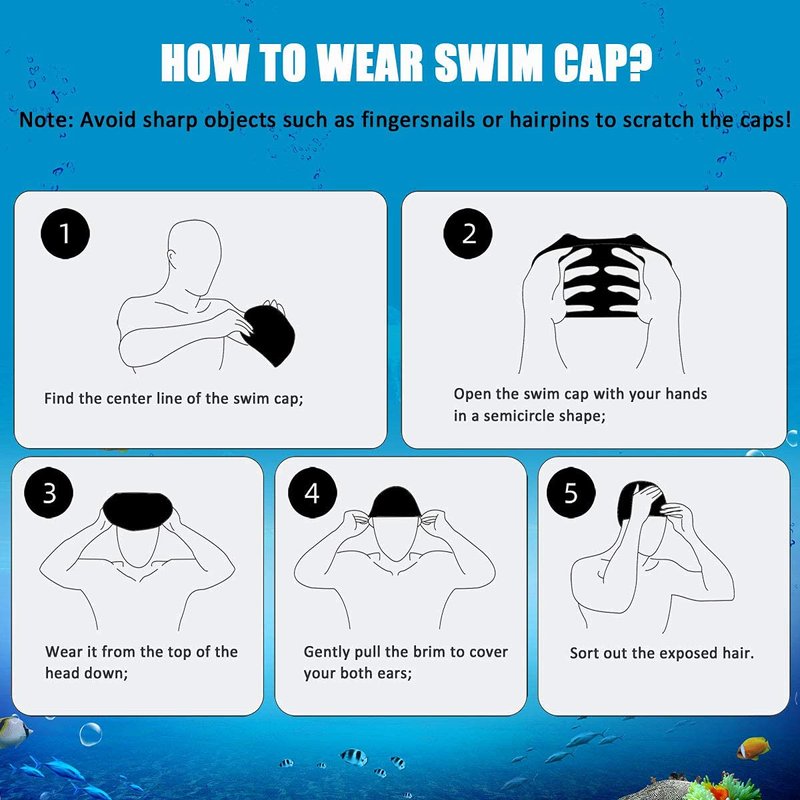 HOW TO WEAR SWIM CAP?

Note: Avoid sharp objects such as fingersnails or hairpins to scratch the caps!

1

Find the center line of the swim cap;

2

Open the swim cap with your hands in a semicircle shape;

3

Wear it from the top of the head down;

4

Gently pull the brim to cover your both ears;

5

Sort out the exposed hair.