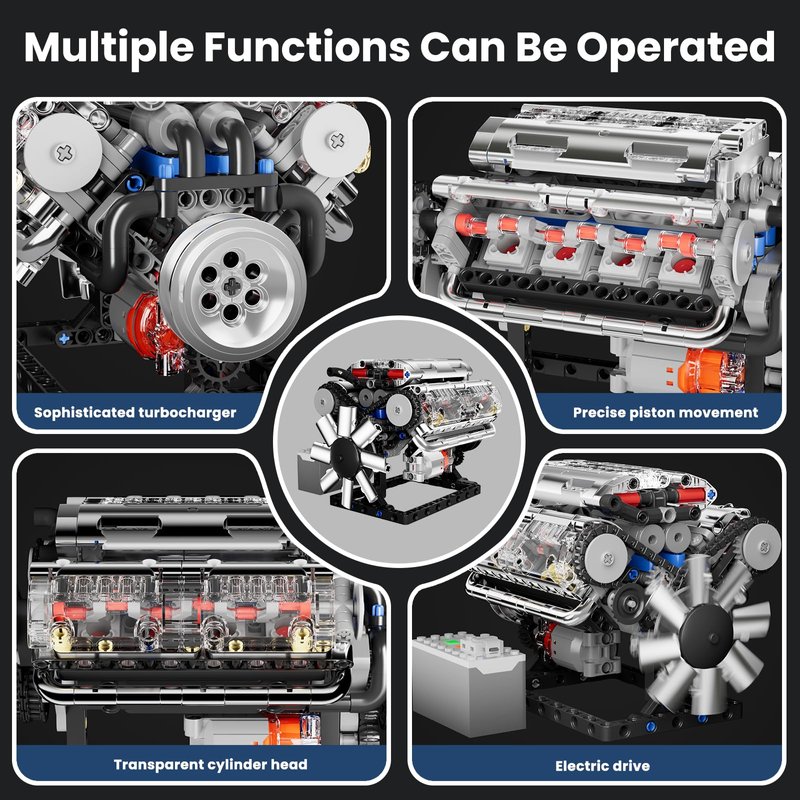 Multiple Functions Can Be Operated

Sophisticated turbocharger

Precise piston movement

Transparent cylinder head

Electric drive