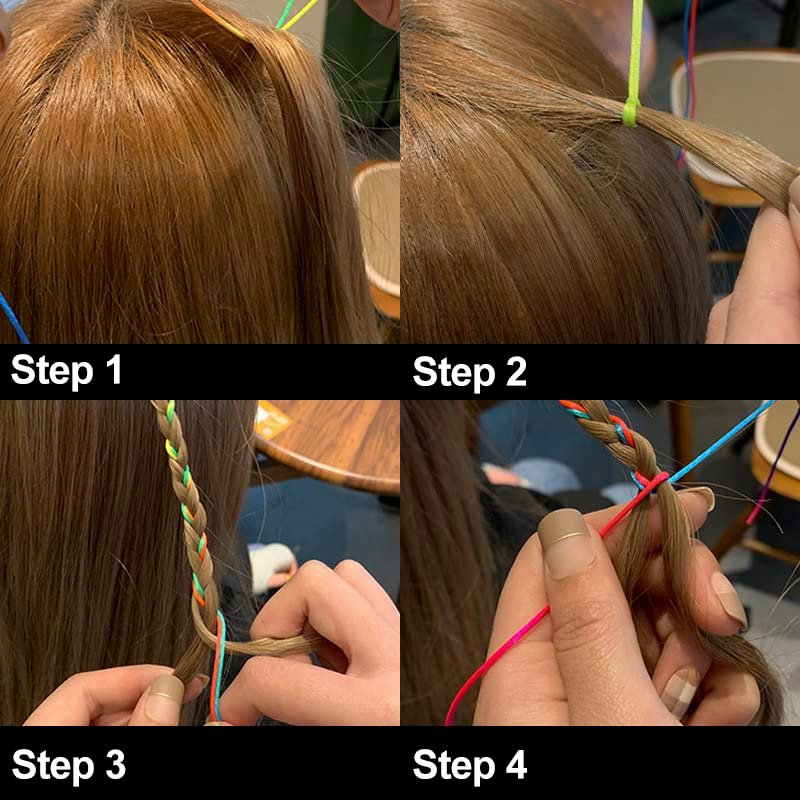 Step 1

Step 2

Step 3

Step 4