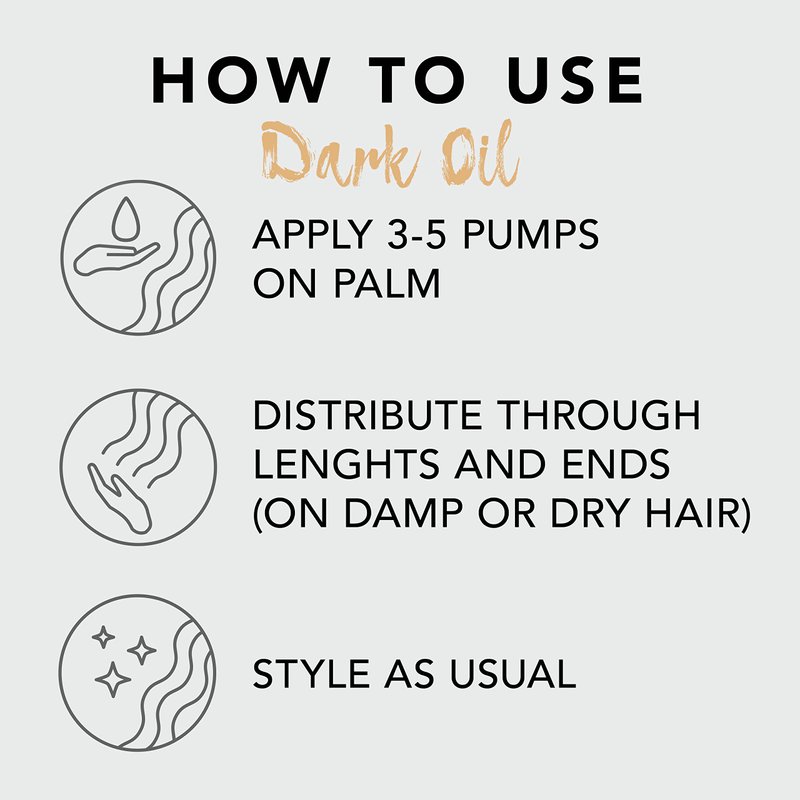 HOW TO USE
Dark Oil

APPLY 3-5 PUMPS ON PALM

DISTRIBUTE THROUGH LENGHTS AND ENDS (ON DAMP OR DRY HAIR)

STYLE AS USUAL