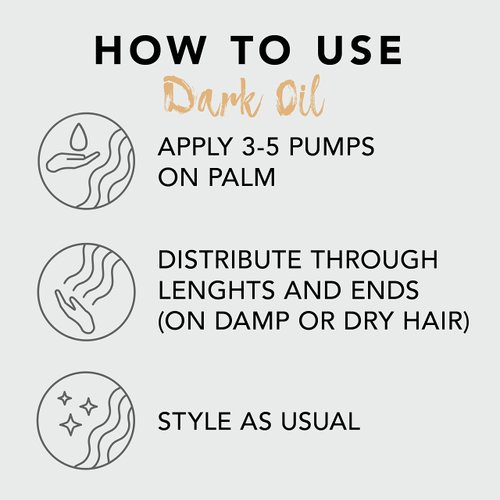 HOW TO USE
Dark Oil

APPLY 3-5 PUMPS ON PALM

DISTRIBUTE THROUGH LENGHTS AND ENDS (ON DAMP OR DRY HAIR)

STYLE AS USUAL