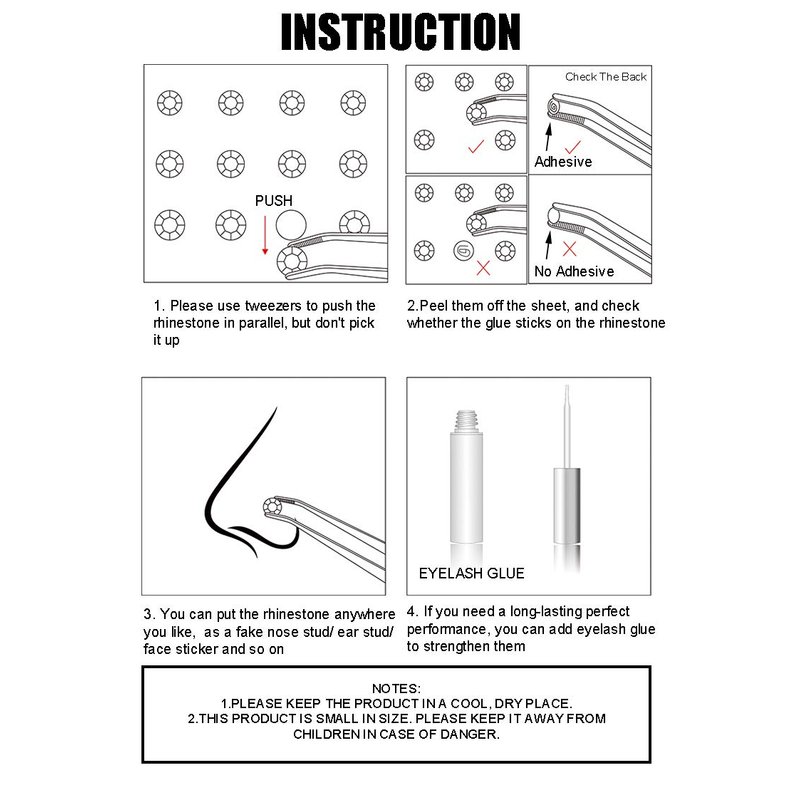 INSTRUCTION

PUSH

Check The Back

Adhesive

No Adhesive

1. Please use tweezers to push the rhinestone in parallel, but don't pick it up

2.Peel them off the sheet, and check whether the glue sticks on the rhinestone

EYELASH GLUE

3. You can put the rhinestone anywhere you like, as a fake nose stud/ ear stud/ face sticker and so on

4. If you need a long-lasting perfect performance, you can add eyelash glue to strengthen them

NOTES:
1.PLEASE KEEP THE PRODUCT IN A COOL, DRY PLACE.
2.THIS PRODUCT IS SMALL IN SIZE. PLEASE KEEP IT AWAY FROM CHILDREN IN CASE OF DANGER.