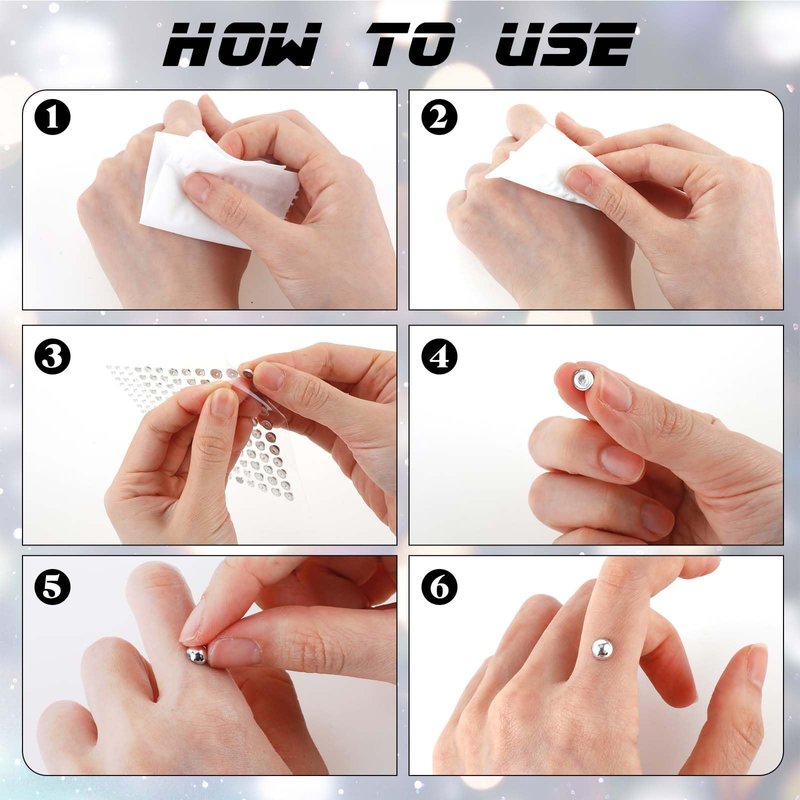 HOW TO USE

1

2

3

4

5

6