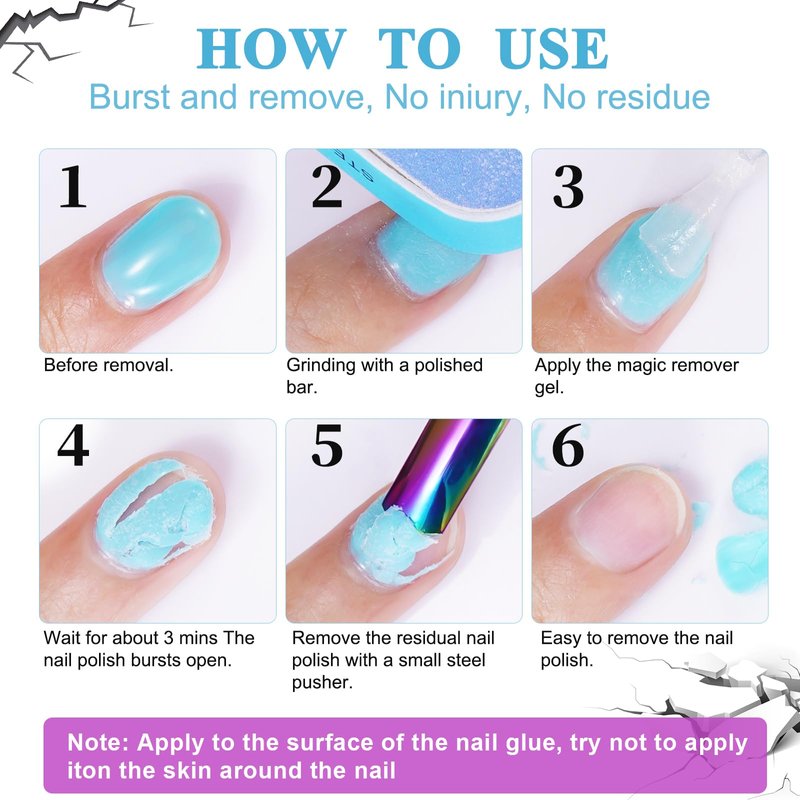 HOW TO USE
Burst and remove, No iniury, No residue

1
Before removal.

2
Grinding with a polished bar.

3
Apply the magic remover gel.

4
Wait for about 3 mins The nail polish bursts open.

5
Remove the residual nail polish with a small steel pusher.

6
Easy to remove the nail polish.

Note: Apply to the surface of the nail glue, try not to apply iton the skin around the nail