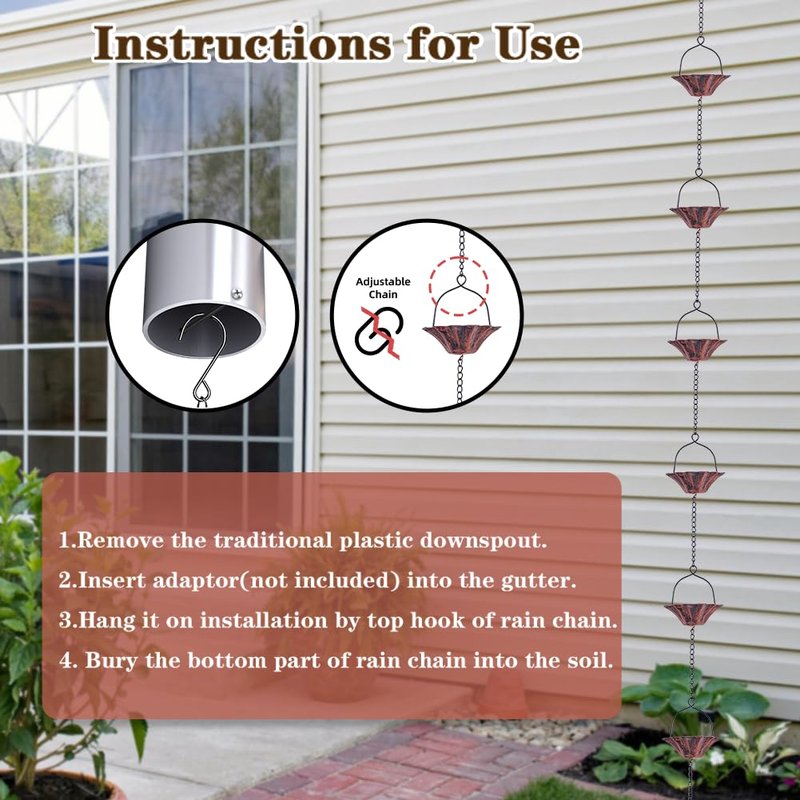 Instructions for Use

Adjustable Chain

1.Remove the traditional plastic downspout.
2.Insert adaptor(not included) into the gutter.
3.Hang it on installation by top hook of rain chain.
4. Bury the bottom part of rain chain into the soil.