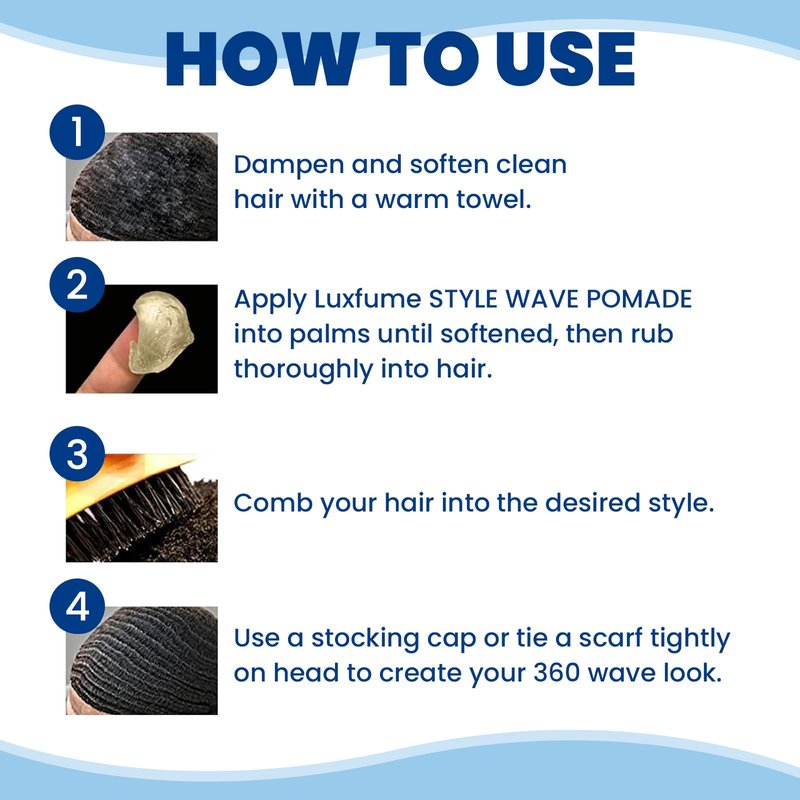 HOW TO USE

1

Dampen and soften clean hair with a warm towel.

2

Apply Luxfume STYLE WAVE POMADE into palms until softened, then rub thoroughly into hair.

3

Comb your hair into the desired style.

4

Use a stocking cap or tie a scarf tightly on head to create your 360 wave look.