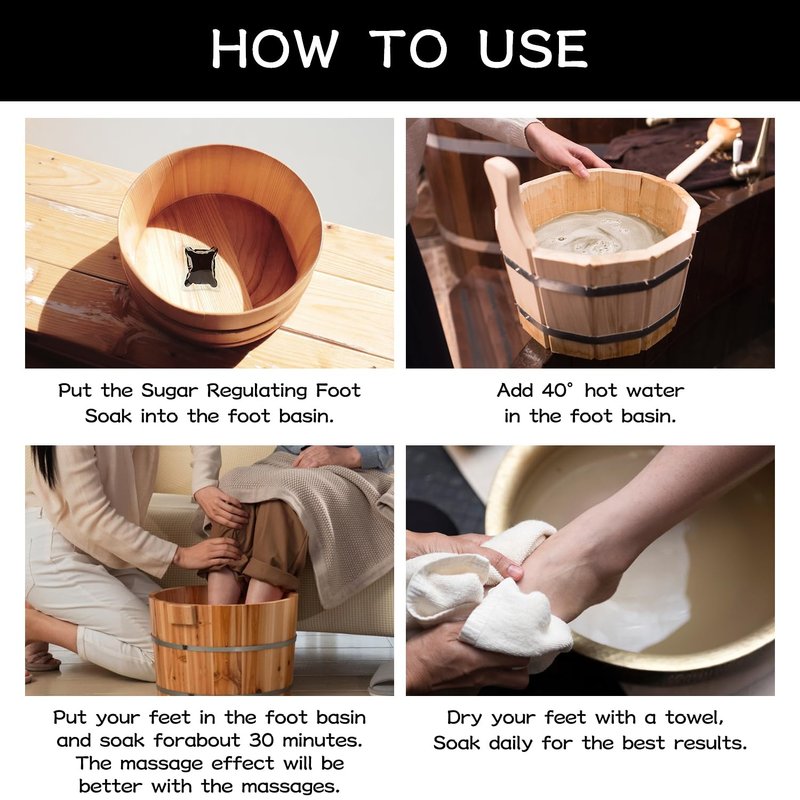 HOW TO USE

Put the Sugar Regulating Foot Soak into the foot basin.

Add 40° hot water in the foot basin.

Put your feet in the foot basin and soak forabout 30 minutes. The massage effect will be better with the massages.

Dry your feet with a towel, Soak daily for the best results.