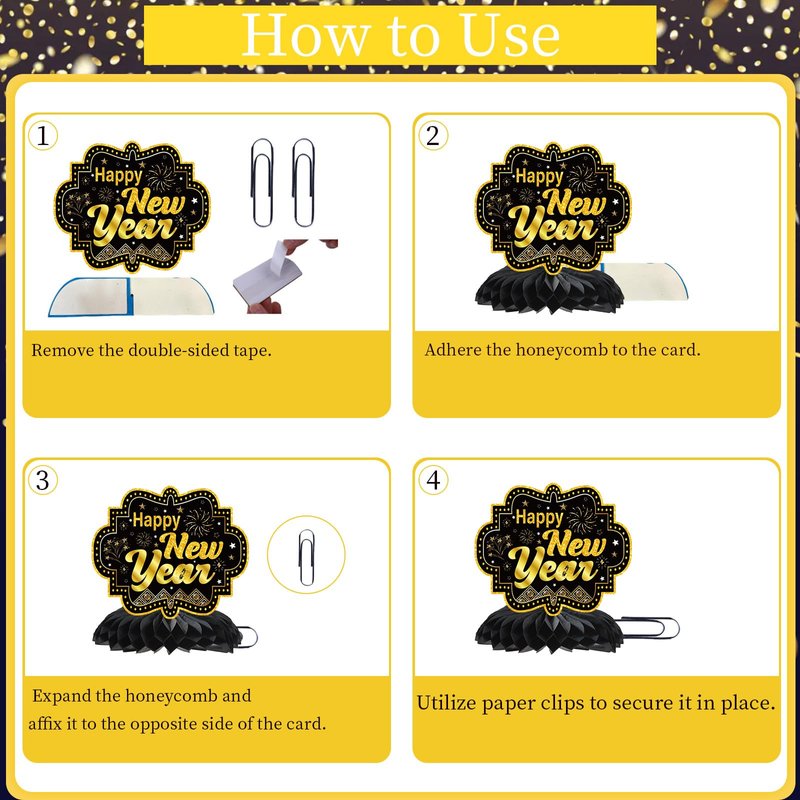 How to Use

1

Happy New Year

Remove the double-sided tape.

2

Happy New Year

Adhere the honeycomb to the card.

3

Happy New Year

Expand the honeycomb and affix it to the opposite side of the card.

4

Happy New Year

Utilize paper clips to secure it in place.