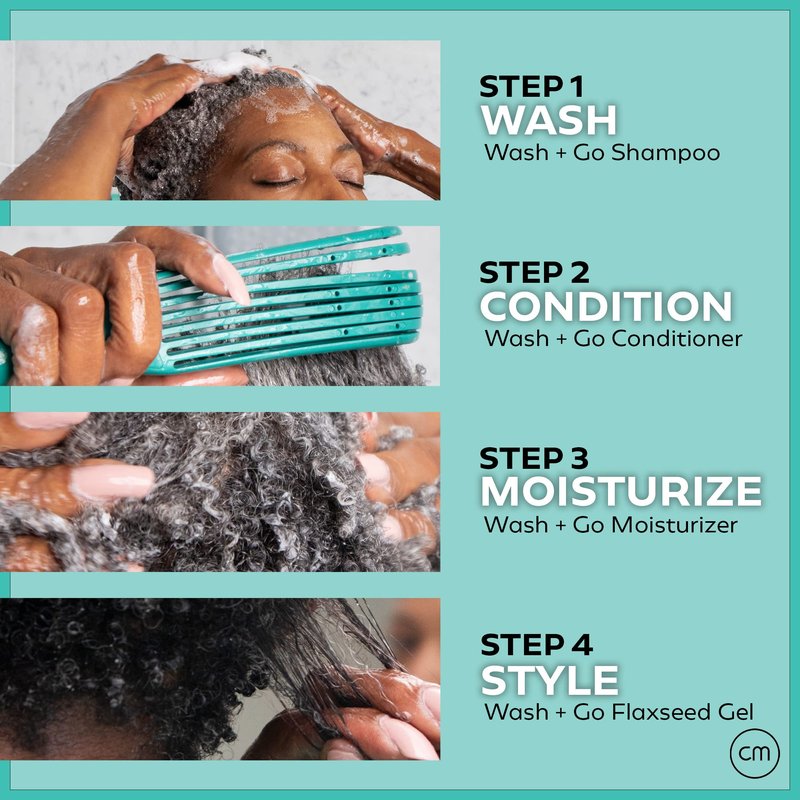 STEP 1
WASH
Wash + Go Shampoo

STEP 2
CONDITION
Wash + Go Conditioner

STEP 3
MOISTURIZE
Wash + Go Moisturizer

STEP 4
STYLE
Wash + Go Flaxseed Gel

cm