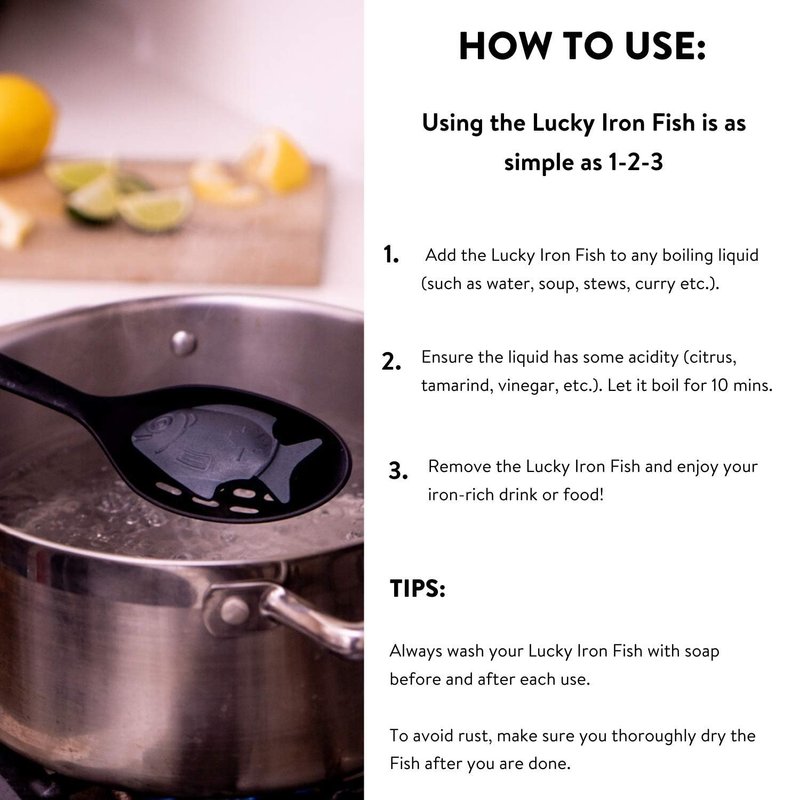 HOW TO USE:

Using the Lucky Iron Fish is as simple as 1-2-3

1. Add the Lucky Iron Fish to any boiling liquid (such as water, soup, stews, curry etc.).

2. Ensure the liquid has some acidity (citrus, tamarind, vinegar, etc.). Let it boil for 10 mins.

3. Remove the Lucky Iron Fish and enjoy your iron-rich drink or food!

TIPS:

Always wash your Lucky Iron Fish with soap before and after each use.

To avoid rust, make sure you thoroughly dry the Fish after you are done.