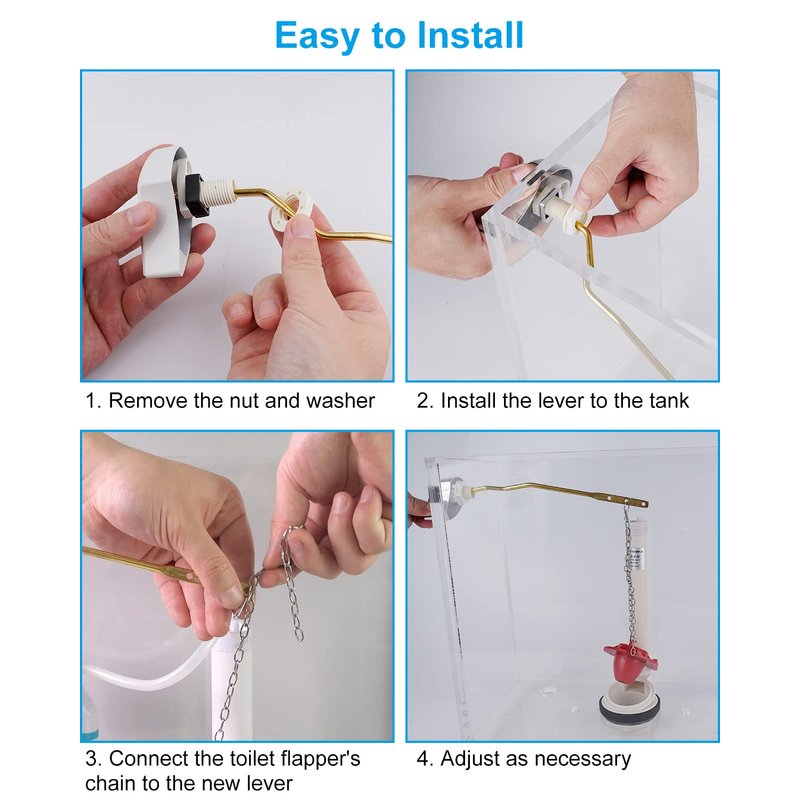 Easy to Install

1. Remove the nut and washer

2. Install the lever to the tank

3. Connect the toilet flapper's chain to the new lever

4. Adjust as necessary