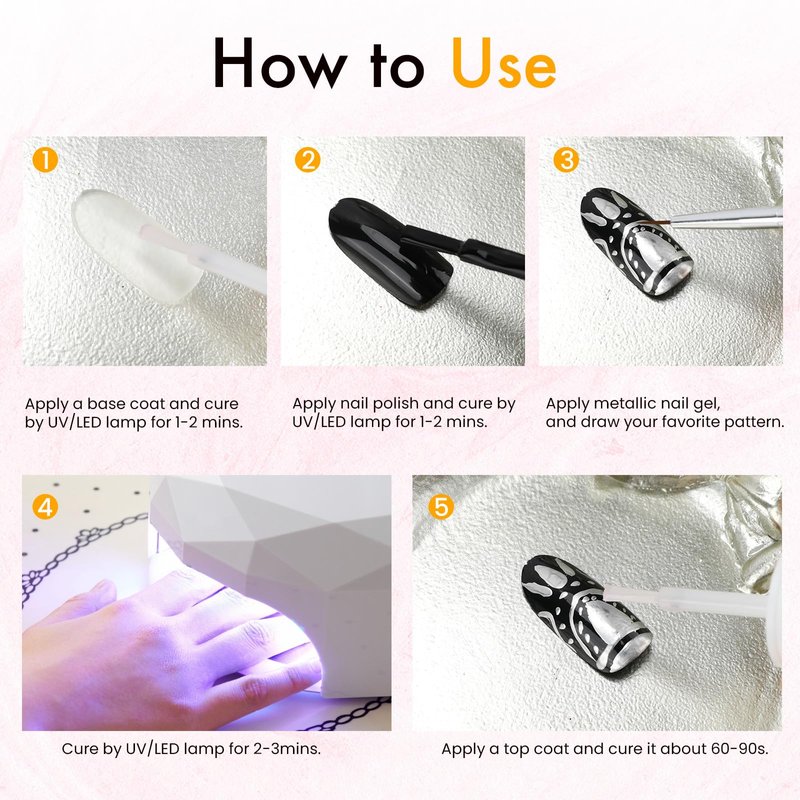 How to Use

1

Apply a base coat and cure by UV/LED lamp for 1-2 mins.

2

Apply nail polish and cure by UV/LED lamp for 1-2 mins.

3

Apply metallic nail gel, and draw your favorite pattern.

4

Cure by UV/LED lamp for 2-3mins.

5

Apply a top coat and cure it about 60-90s.